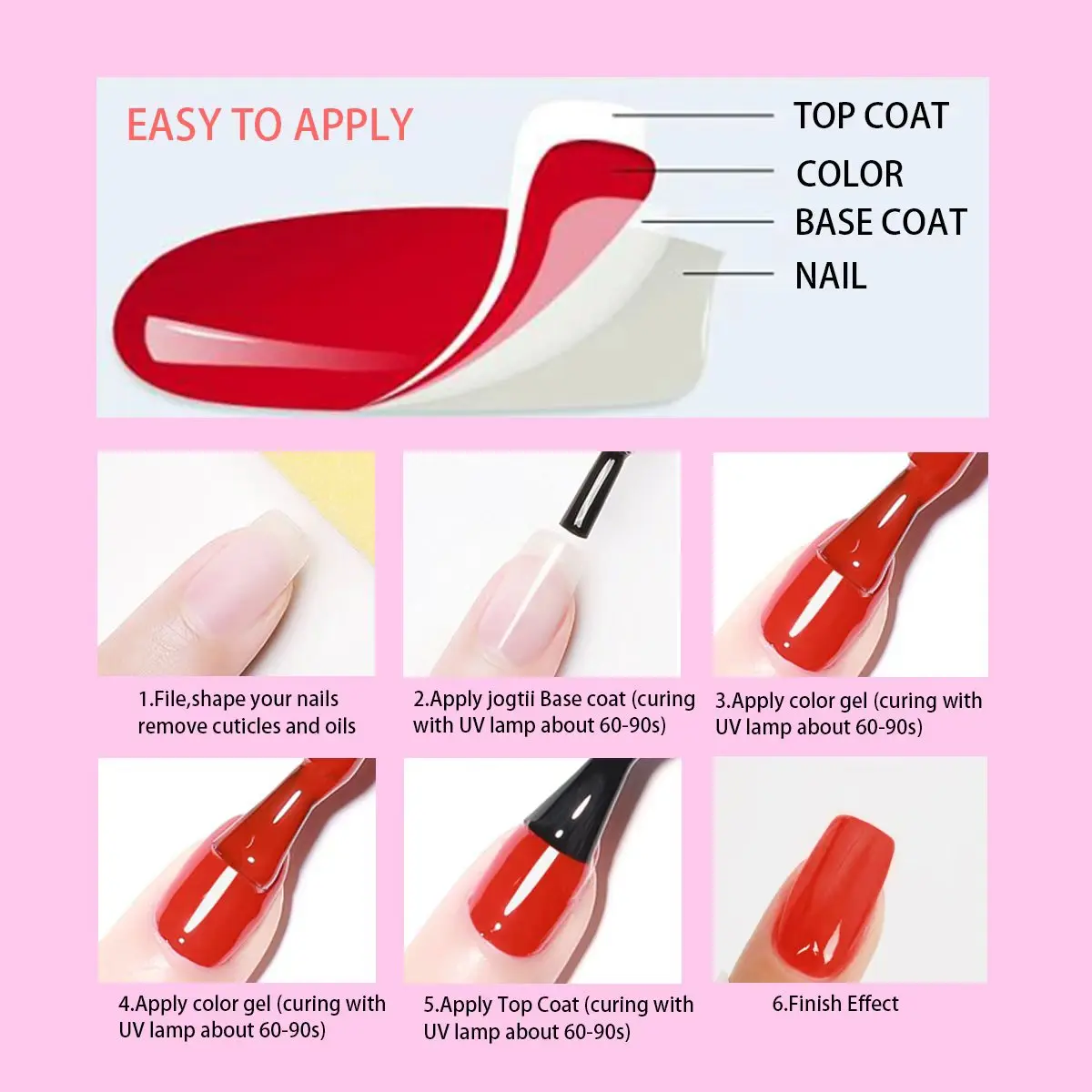 EASY TO APPLY

TOP COAT

COLOR

BASE COAT

NAIL

1.File,shape your nails remove cuticles and oils

2.Apply jogtii Base coat (curing with UV lamp about 60-90s)

3.Apply color gel (curing with UV lamp about 60-90s)

4.Apply color gel (curing with UV lamp about 60-90s)

5.Apply Top Coat (curing with UV lamp about 60-90s)

6.Finish Effect