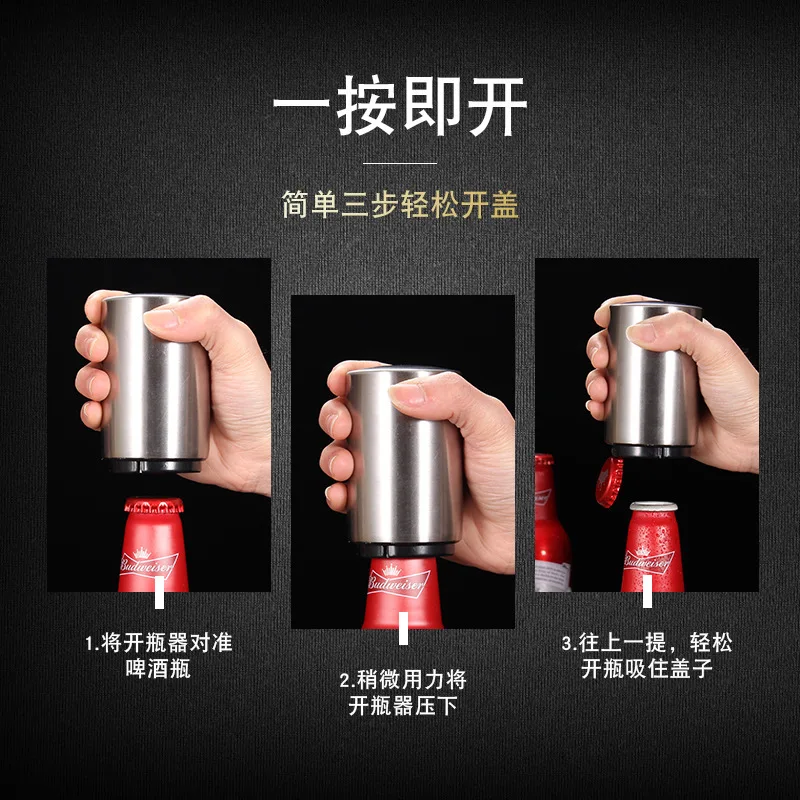 一按即开

简单三步轻松开盖

Budweiser

1.将开瓶器对准啤酒瓶

Budweiser

2.稍微用力将开瓶器压下

Budweiser

3.往上一提，轻松开瓶吸住盖子