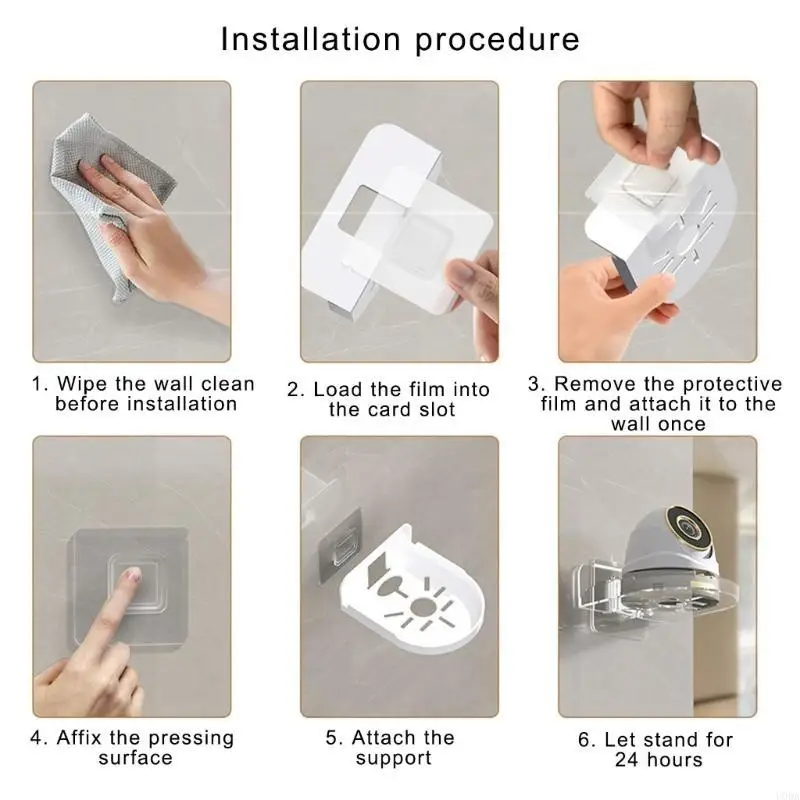 Installation procedure

1. Wipe the wall clean before installation

2. Load the film into the card slot

3. Remove the protective film and attach it to the wall once

4. Affix the pressing surface

5. Attach the support

6. Let stand for 24 hours