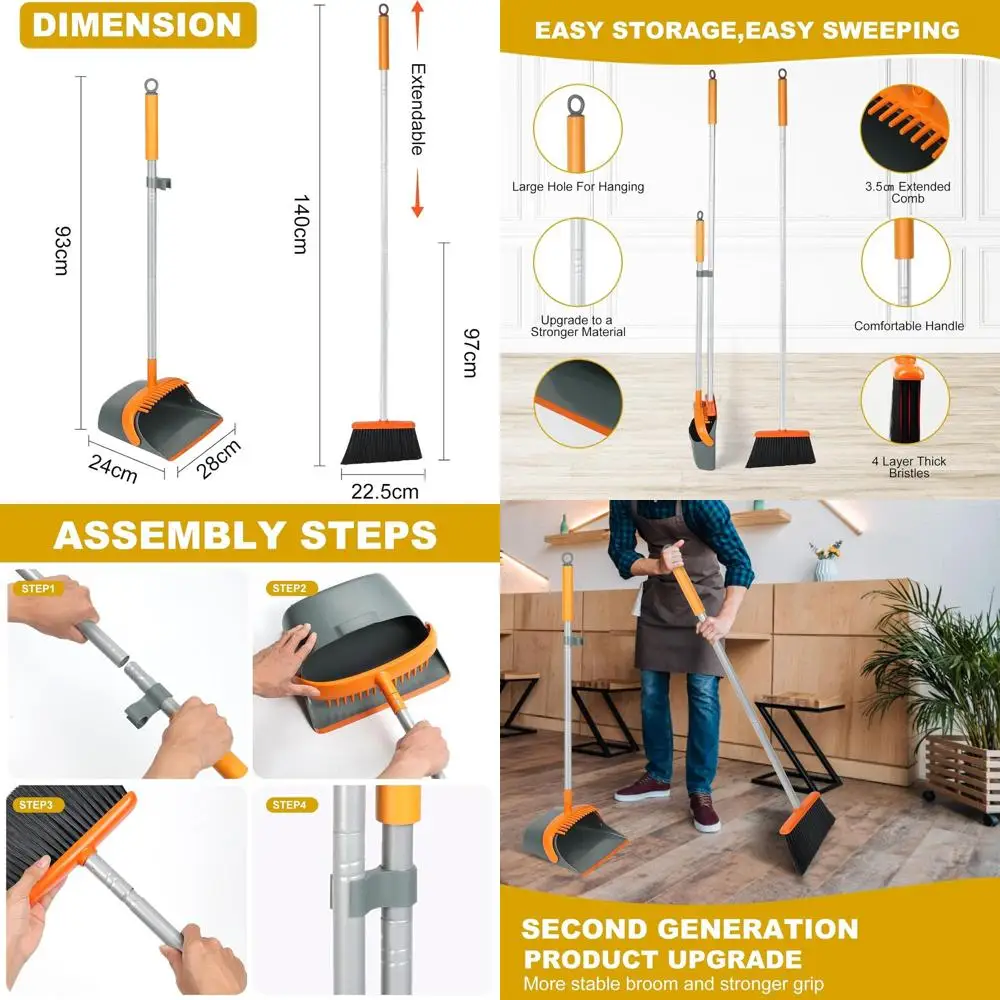 DIMENSION

93cm

24cm

28cm

140cm

Extendable

97cm

22.5cm

EASY STORAGE,EASY SWEEPING

Large Hole For Hanging

3.5cm Extended Comb

Upgrade to a Stronger Material

Comfortable Handle

4 Layer Thick Bristles

ASSEMBLY STEPS

STEP1

STEP2

STEP3

STEP4

SECOND GENERATION PRODUCT UPGRADE

More stable broom and stronger grip