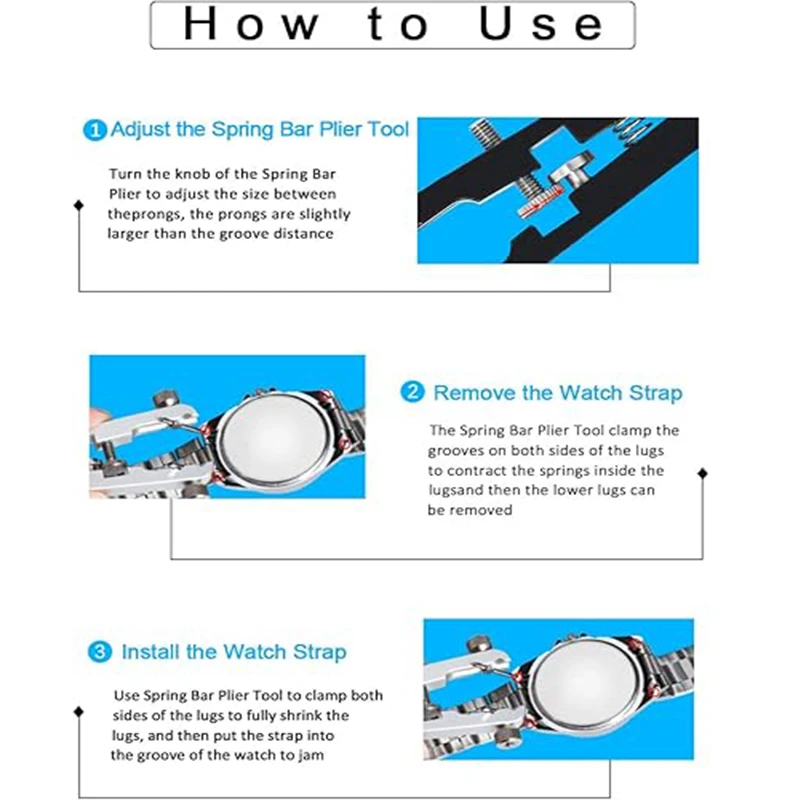 How to Use

1 Adjust the Spring Bar Plier Tool

Turn the knob of the Spring Bar Plier to adjust the size between theprongs, the prongs are slightly larger than the groove distance

2 Remove the Watch Strap

The Spring Bar Plier Tool clamp the grooves on both sides of the lugs to contract the springs inside the lugsand then the lower lugs can be removed

3 Install the Watch Strap

Use Spring Bar Plier Tool to clamp both sides of the lugs to fully shrink the lugs, and then put the strap into the groove of the watch to jam