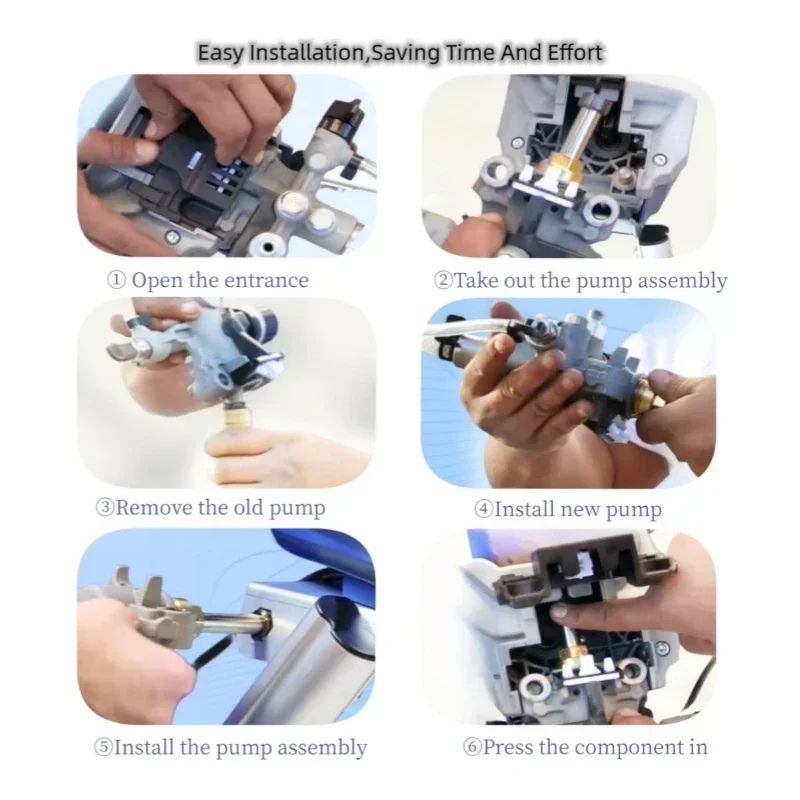 Easy Installation,Saving Time And Effort

① Open the entrance

②Take out the pump assembly

③Remove the old pump

④Install new pump

⑤Install the pump assembly

⑥Press the component in