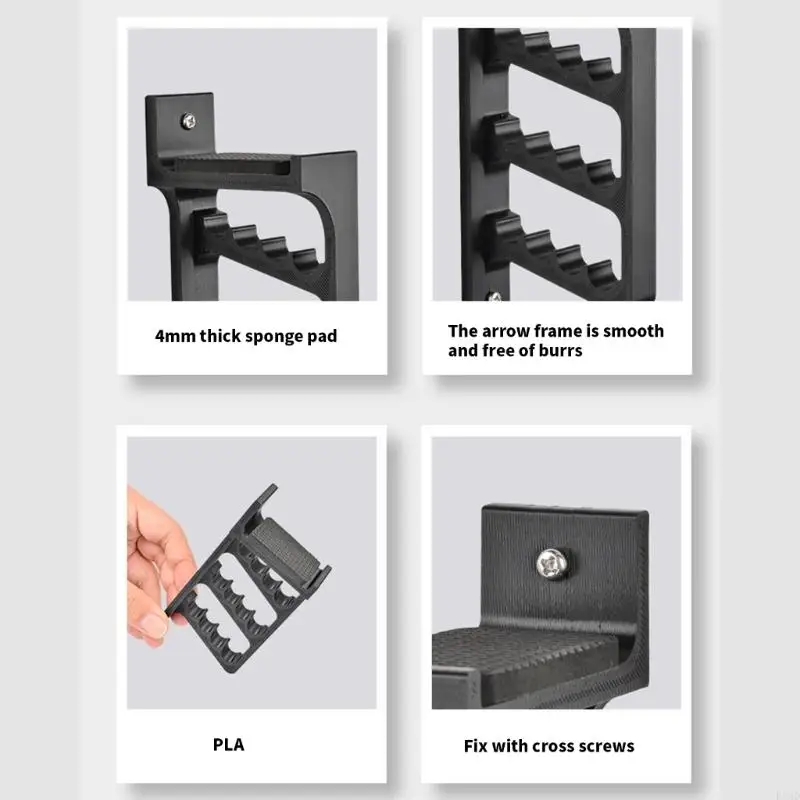 4mm thick sponge pad

The arrow frame is smooth and free of burrs

PLA

Fix with cross screws