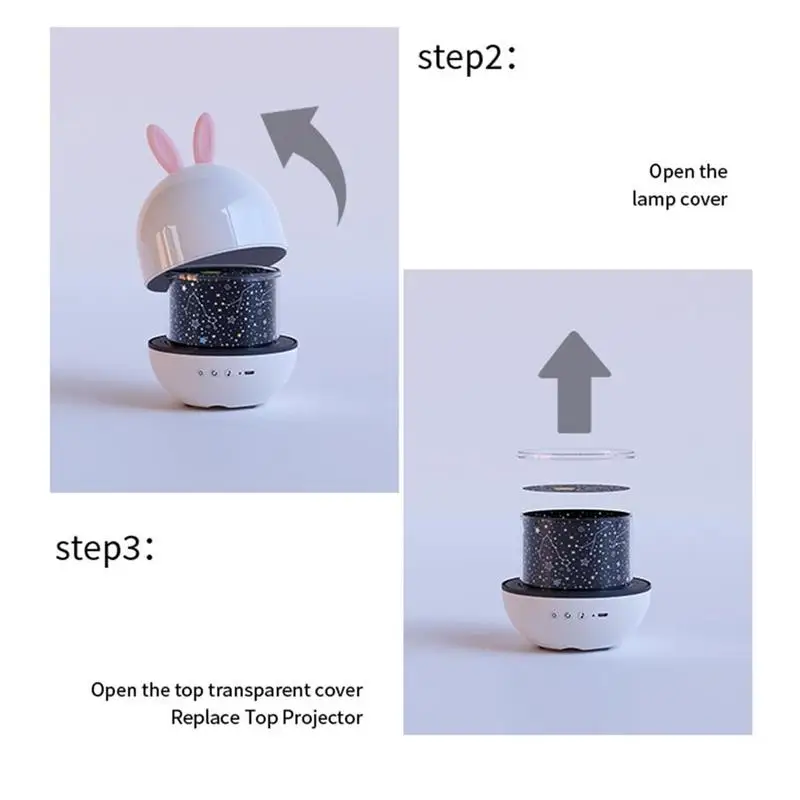 step2:

Open the lamp cover

step3:

Open the top transparent cover
Replace Top Projector