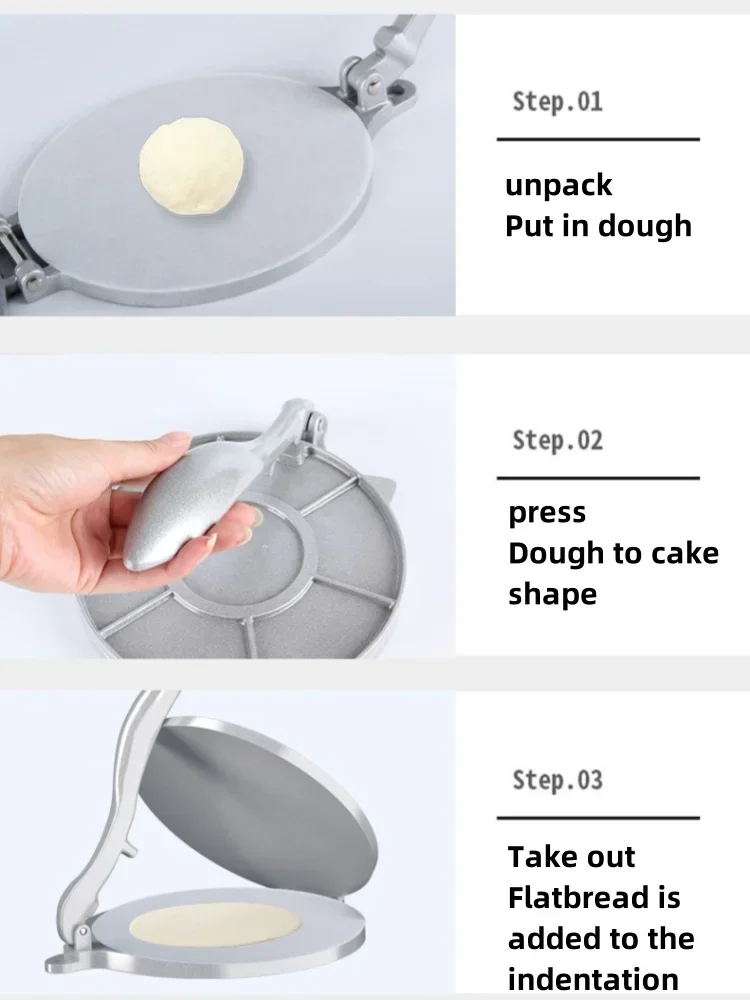 Step.01

unpack
Put in dough

Step.02

press
Dough to cake shape

Step.03

Take out
Flatbread is added to the indentation