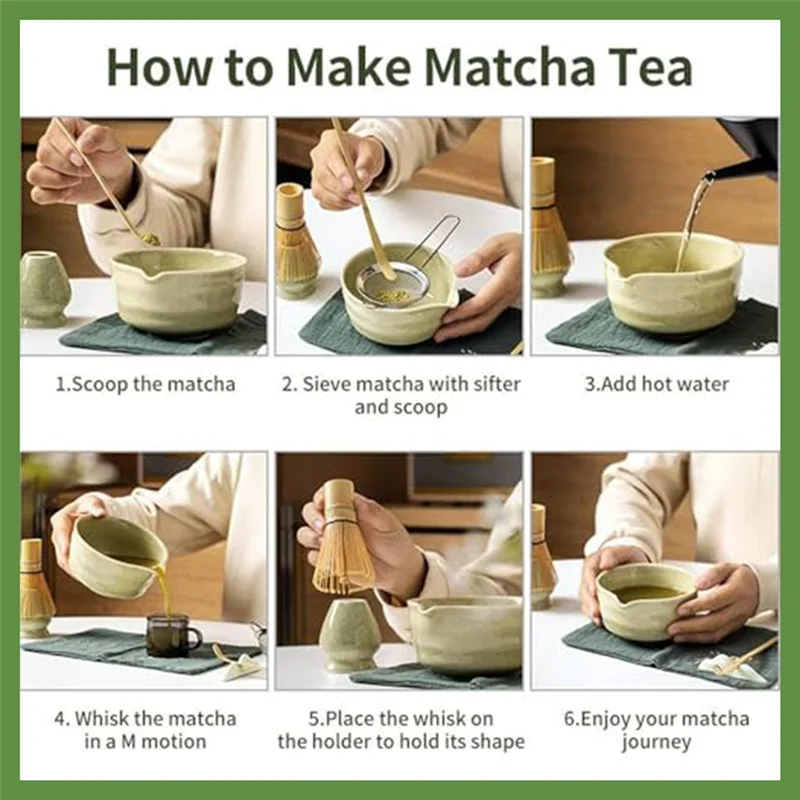 How to Make Matcha Tea

1.Scoop the matcha

2. Sieve matcha with sifter and scoop

3.Add hot water

4. Whisk the matcha in a M motion

5.Place the whisk on the holder to hold its shape

6.Enjoy your matcha journey