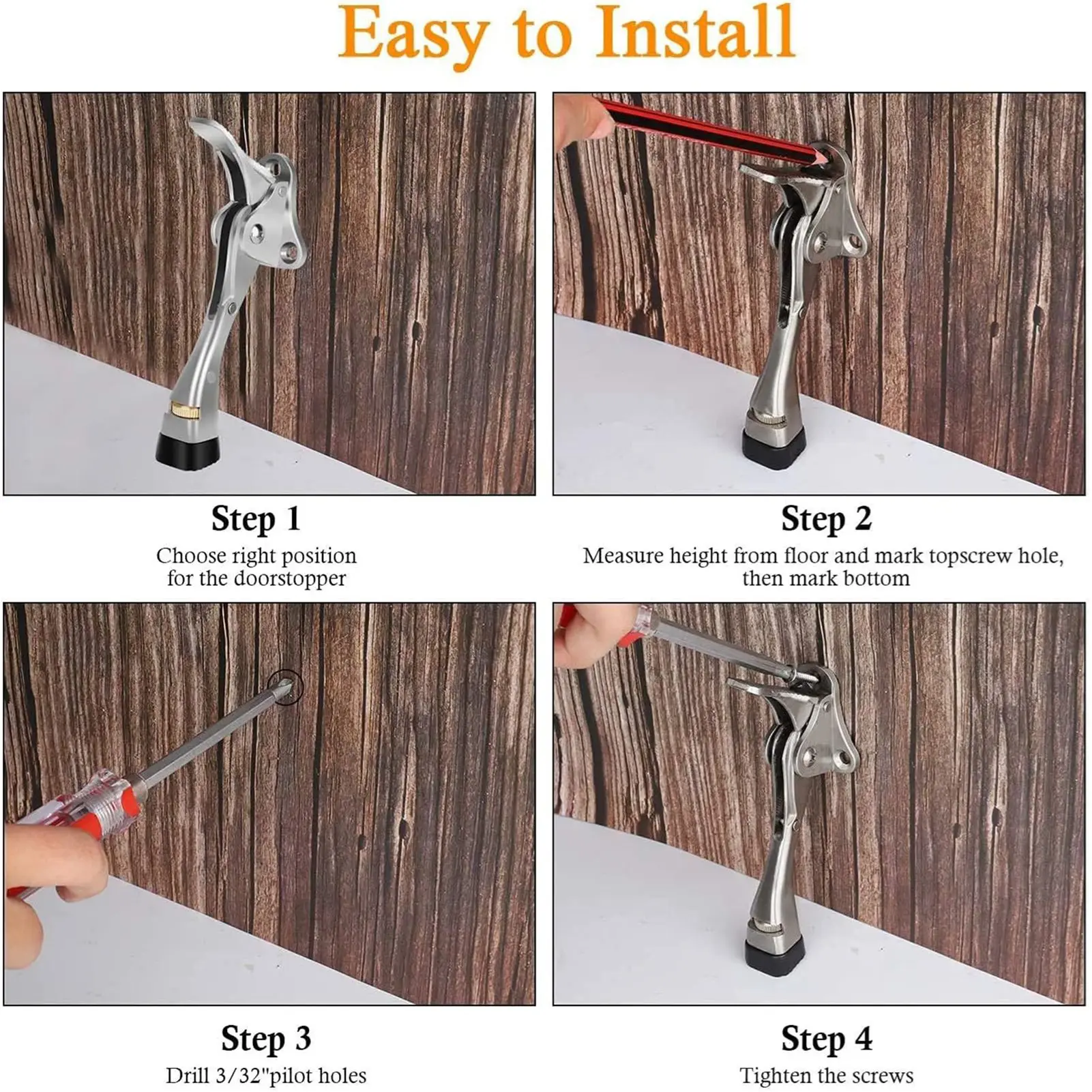 Easy to Install

Step 1
Choose right position for the doorstopper

Step 2
Measure height from floor and mark topscrew hole, then mark bottom

Step 3
Drill 3/32"pilot holes

Step 4
Tighten the screws