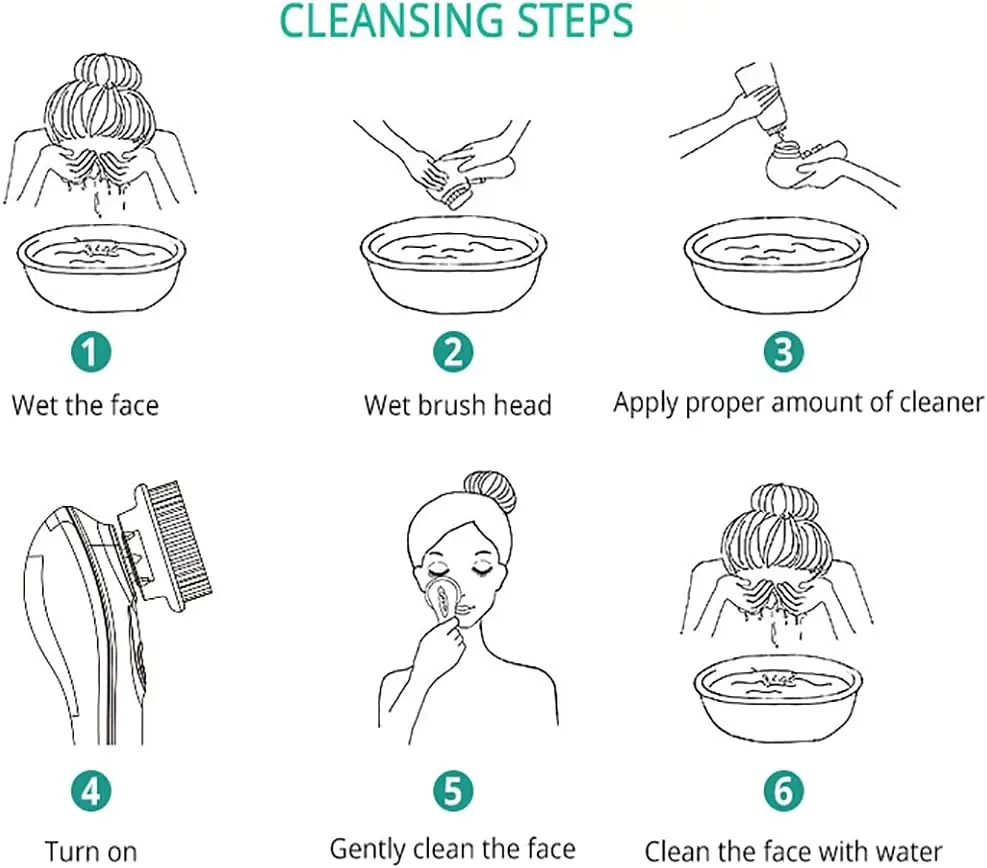 CLEANSING STEPS

1
Wet the face

2
Wet brush head

3
Apply proper amount of cleaner

4
Turn on

5
Gently clean the face

6
Clean the face with water