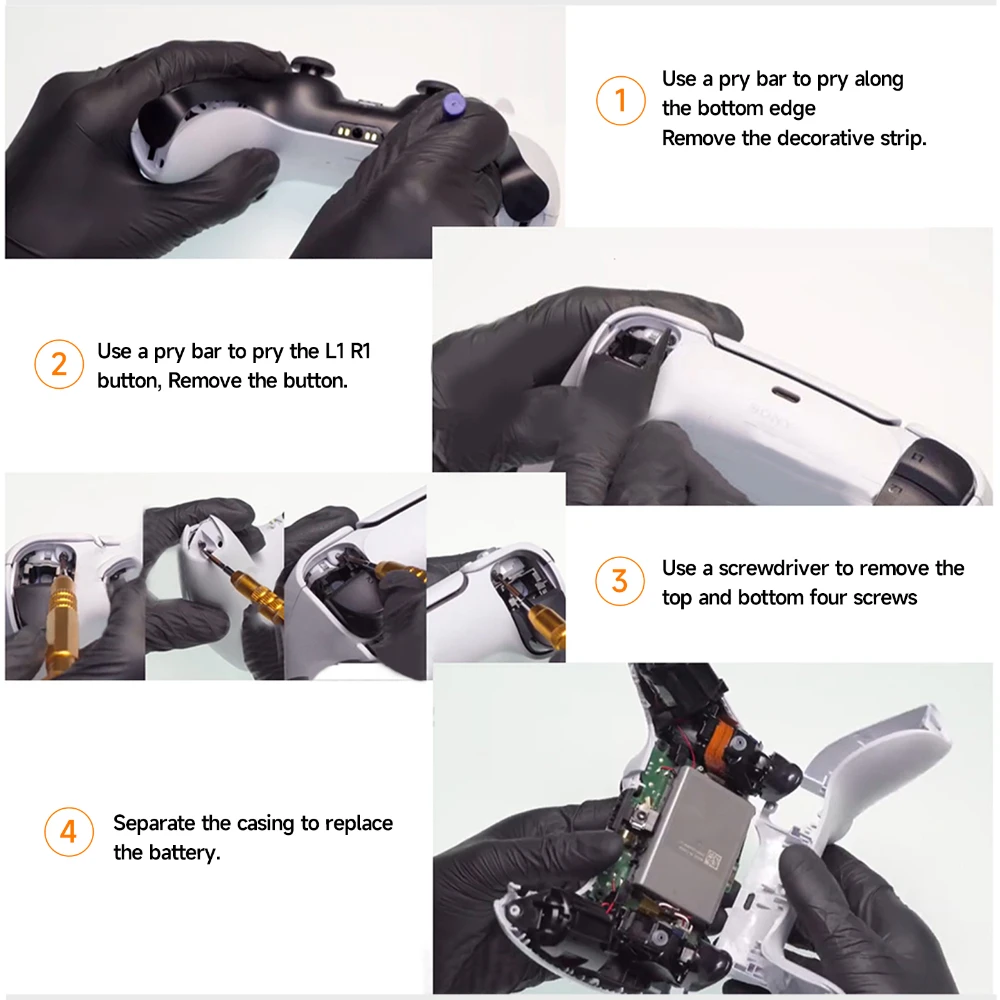 1 Use a pry bar to pry along the bottom edge
Remove the decorative strip.

2 Use a pry bar to pry the L1 R1 button, Remove the button.

SONY

3 Use a screwdriver to remove the top and bottom four screws

4 Separate the casing to replace the battery.