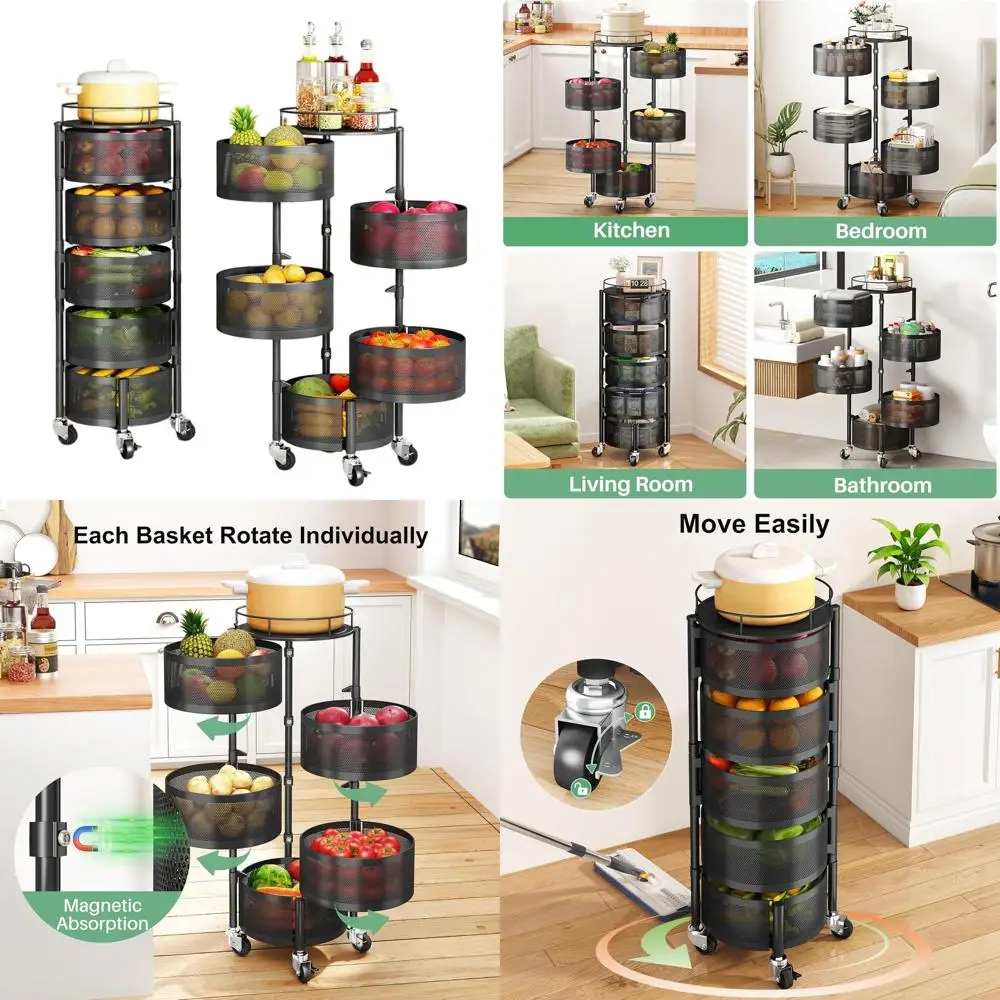 Kitchen

Bedroom

Living Room

Bathroom

Each Basket Rotate Individually

Magnetic Absorption

Move Easily