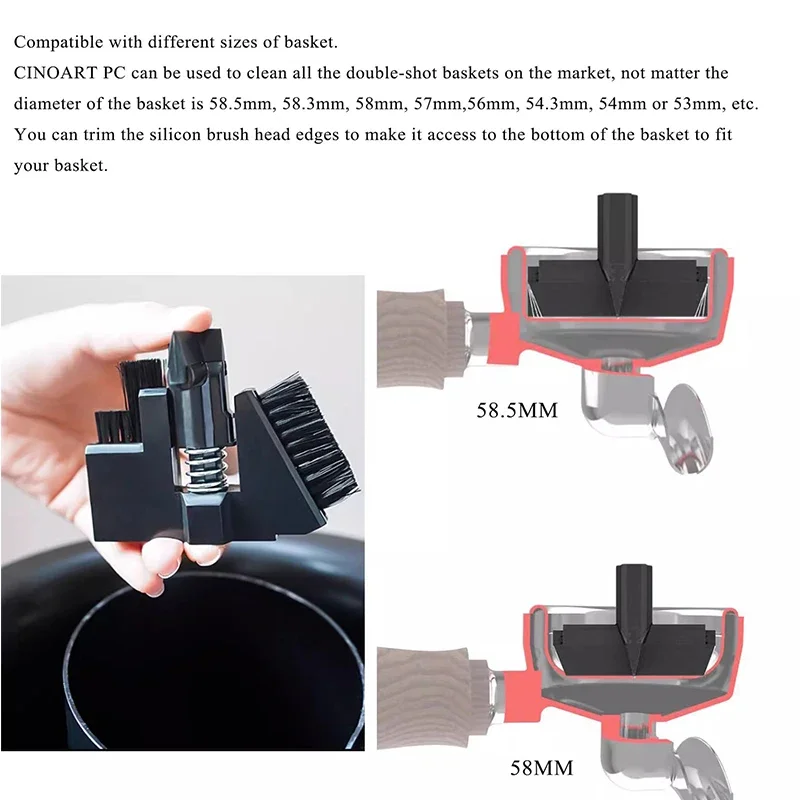 Compatible with different sizes of basket.
CINOART PC can be used to clean all the double-shot baskets on the market, not matter the diameter of the basket is 58.5mm, 58.3mm, 58mm, 57mm,56mm, 54.3mm, 54mm or 53mm, etc. You can trim the silicon brush head edges to make it access to the bottom of the basket to fit your basket.

58.5MM

58MM