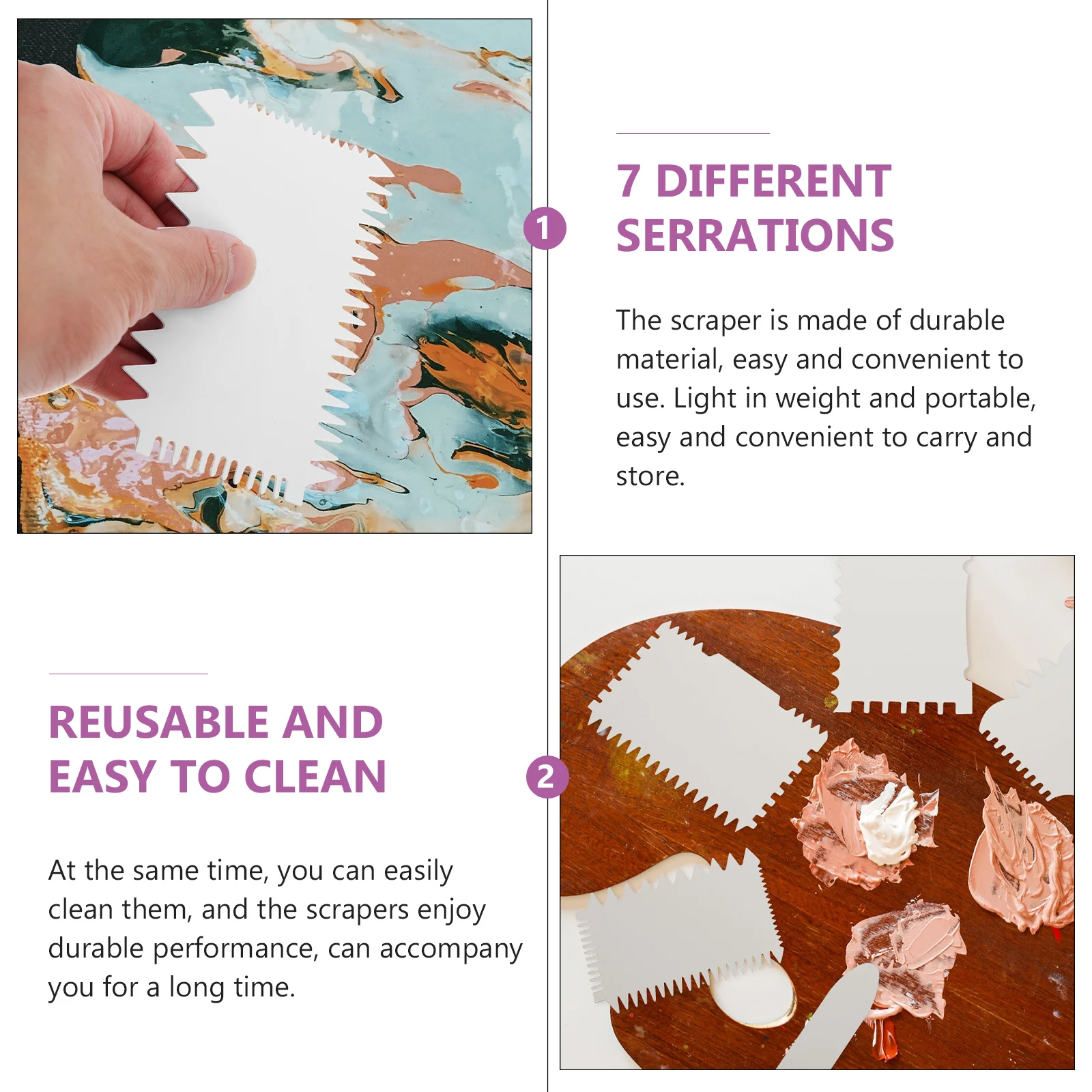 1

7 DIFFERENT SERRATIONS

The scraper is made of durable material, easy and convenient to use. Light in weight and portable, easy and convenient to carry and store.

REUSABLE AND EASY TO CLEAN

2

At the same time, you can easily clean them, and the scrapers enjoy durable performance, can accompany you for a long time.