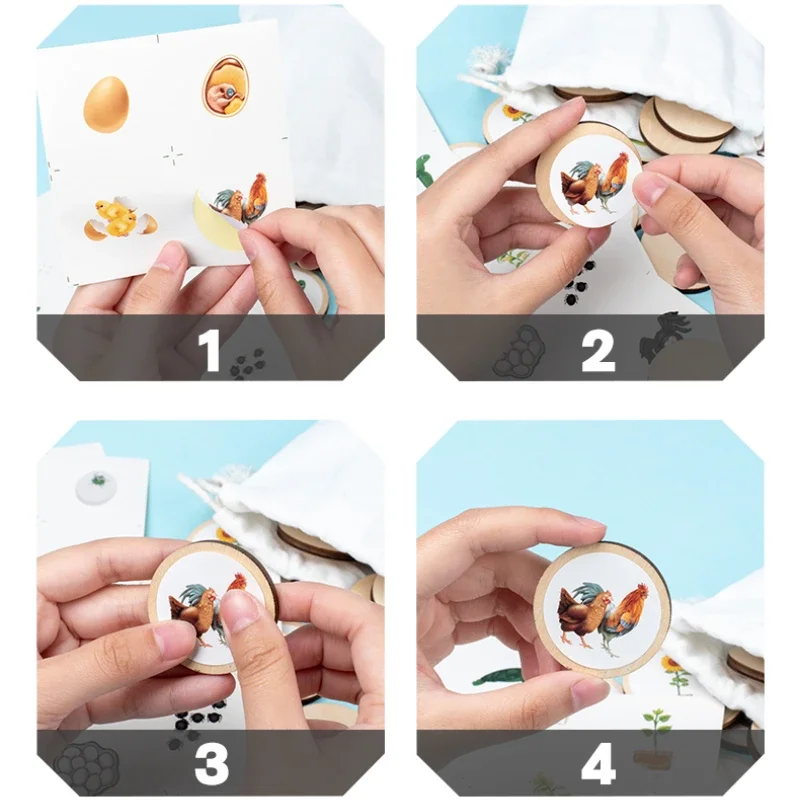 1

2

3

4