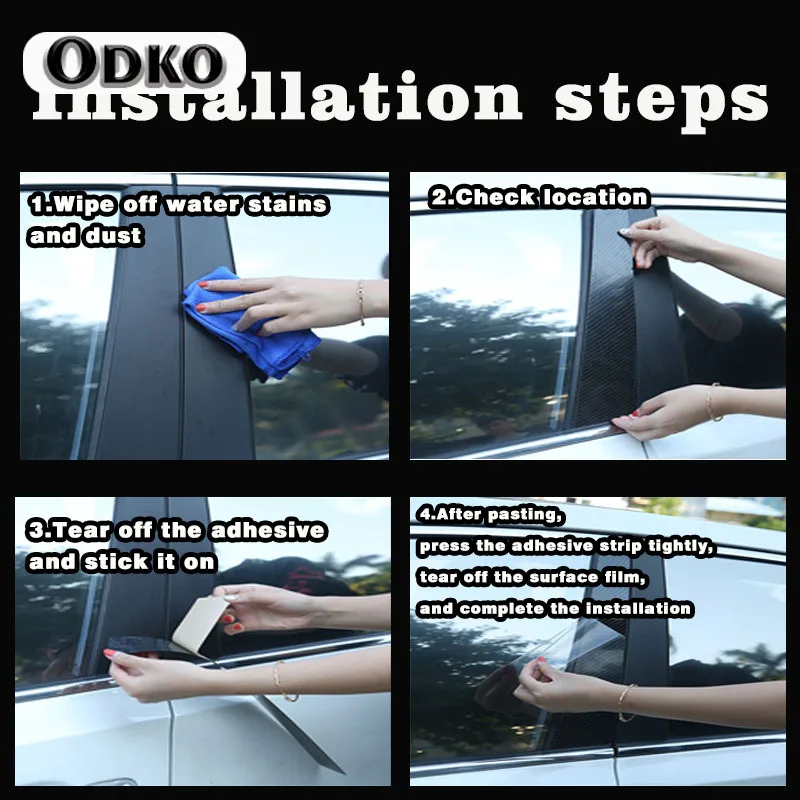 ODKO

Installation steps

1.Wipe off water stains and dust

2.Check location

3.Tear off the adhesive and stick it on

4.After pasting, press the adhesive strip tightly, tear off the surface film, and complete the installation