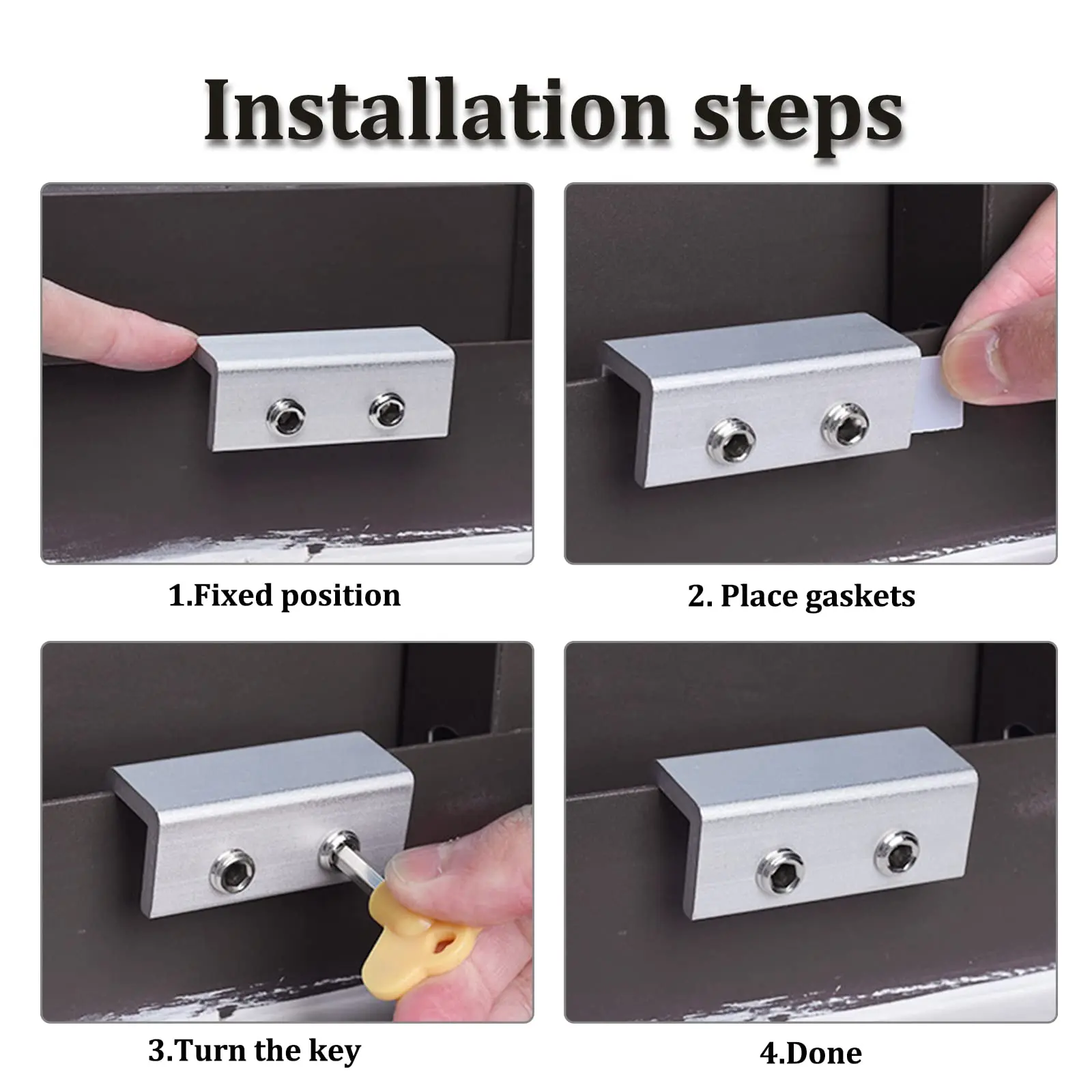 Installation steps

1.Fixed position

2. Place gaskets

3.Turn the key

4.Done