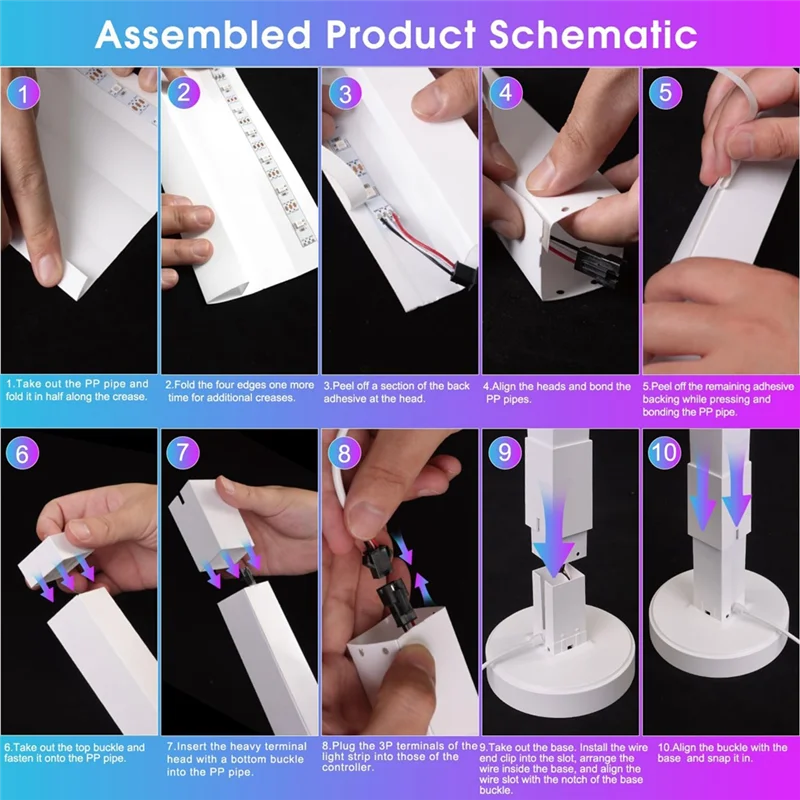 Assembled Product Schematic

1

2

3

4

5

1.Take out the PP pipe and fold it in half along the crease.

2.Fold the four edges one more time for additional creases.

3.Peel off a section of the back adhesive at the head.

4.Align the heads and bond the PP pipes.

5.Peel off the remaining adhesive backing while pressing and bonding the PP pipe.

6

7

8

9

10

6.Take out the top buckle and fasten it onto the PP pipe.

7.Insert the heavy terminal head with a bottom buckle into the PP pipe.

8.Plug the 3P terminals of the light strip into those of the controller.

9.Take out the base. Install the wire end clip into the slot, arrange the wire inside the base, and align the wire slot with the notch of the base buckle.

10.Align the buckle with the base and snap it in.