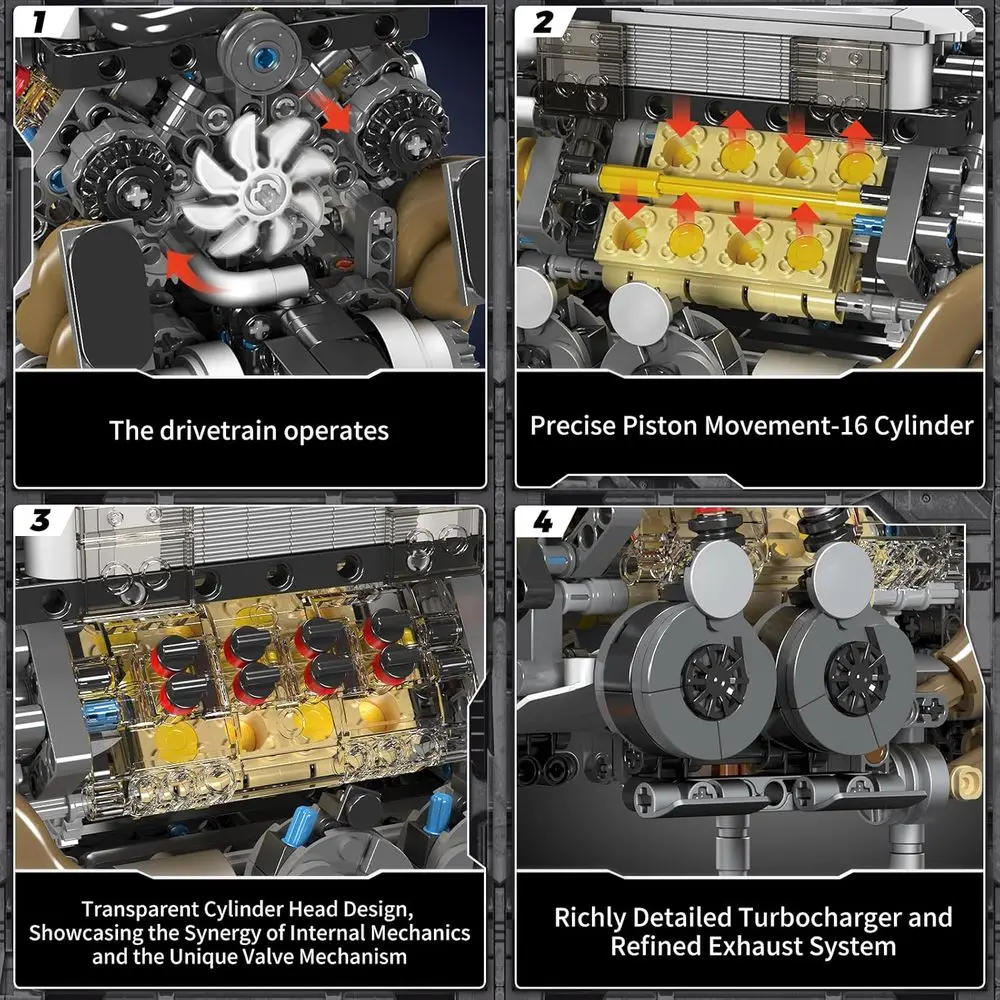 1

The drivetrain operates

2

Precise Piston Movement-16 Cylinder

3

Transparent Cylinder Head Design, Showcasing the Synergy of Internal Mechanics and the Unique Valve Mechanism

4

Richly Detailed Turbocharger and Refined Exhaust System