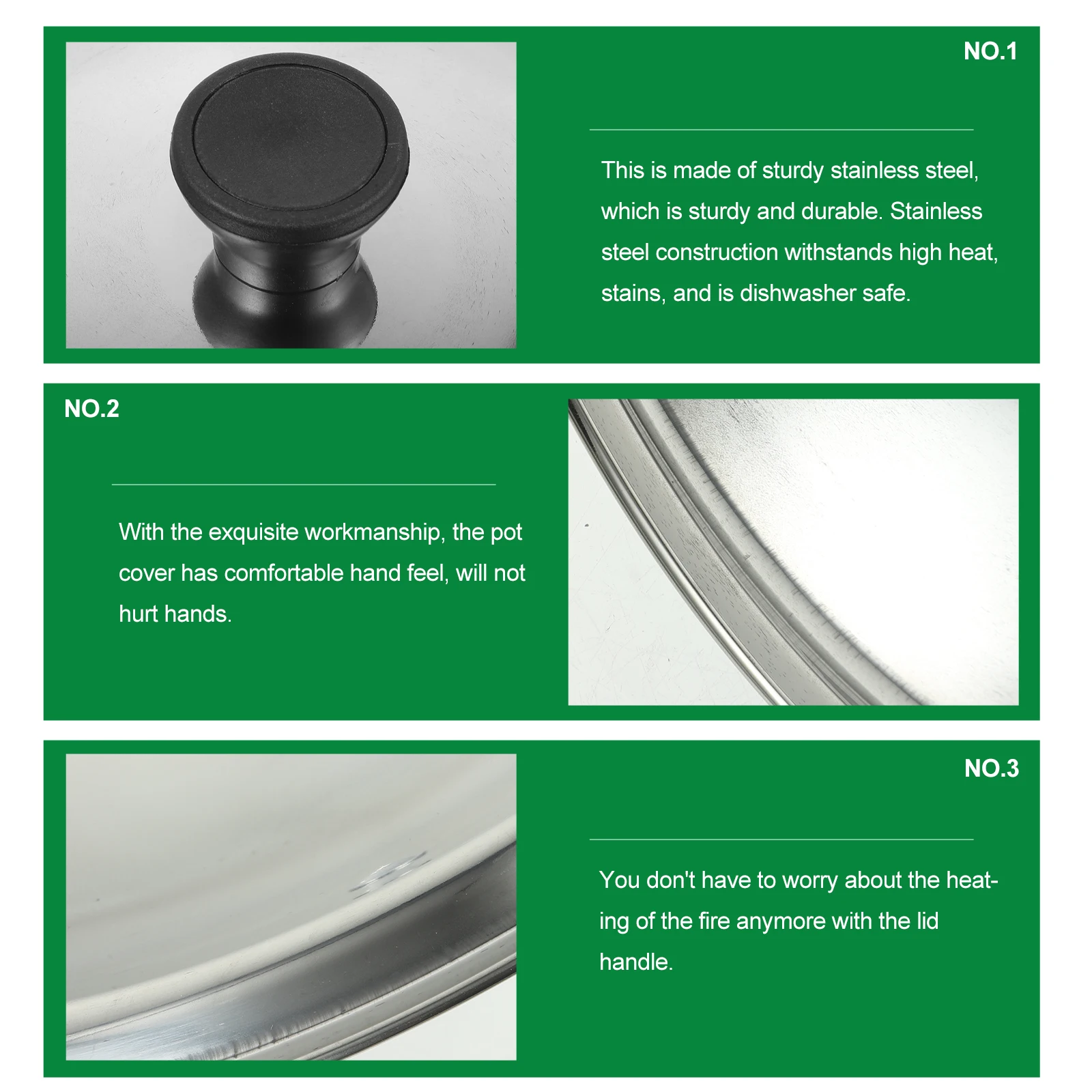 NO.1

This is made of sturdy stainless steel, which is sturdy and durable. Stainless steel construction withstands high heat, stains, and is dishwasher safe.

NO.2

With the exquisite workmanship, the pot cover has comfortable hand feel, will not hurt hands.

NO.3

You don't have to worry about the heating of the fire anymore with the lid handle.