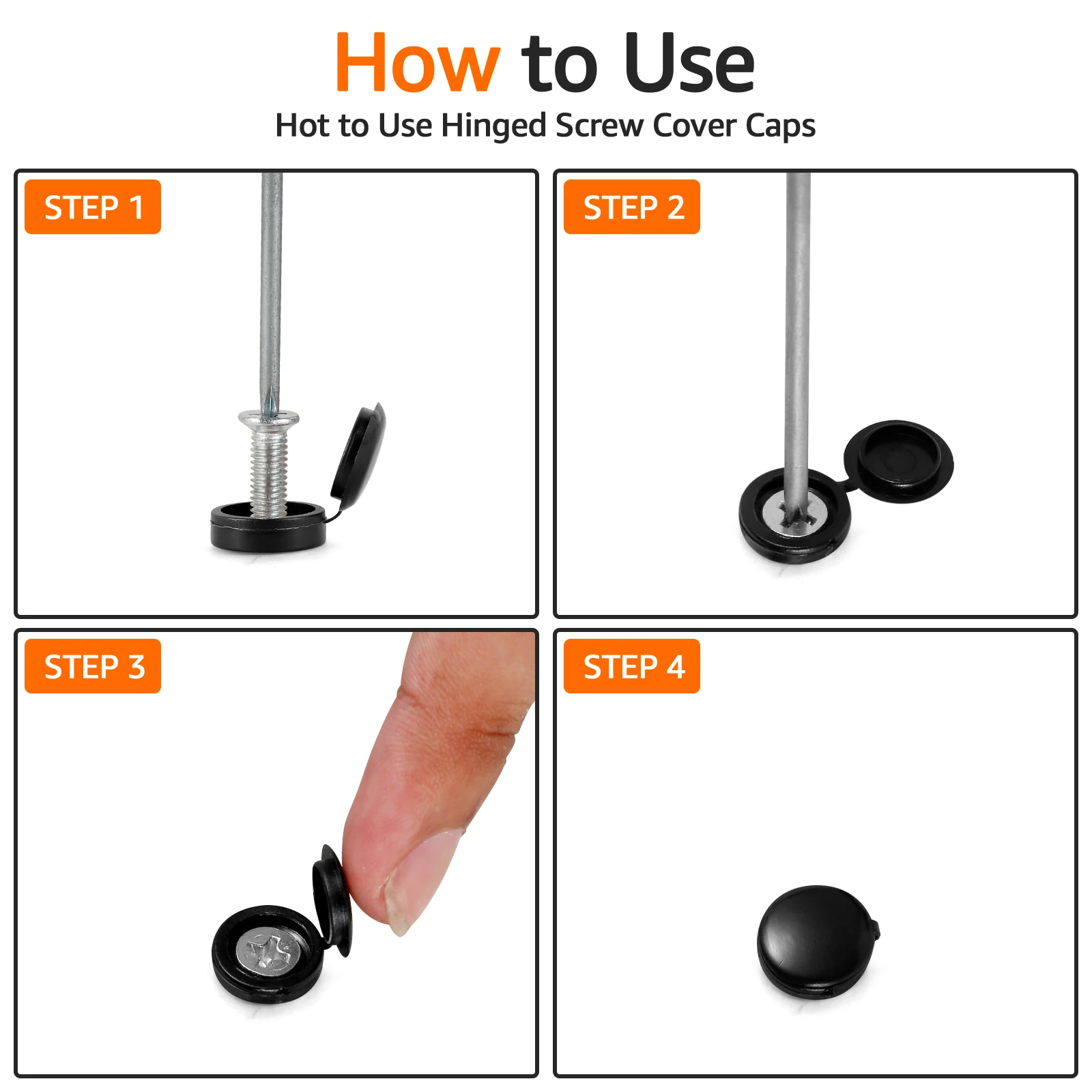 How to Use

Hot to Use Hinged Screw Cover Caps

STEP 1

STEP 2

STEP 3

STEP 4