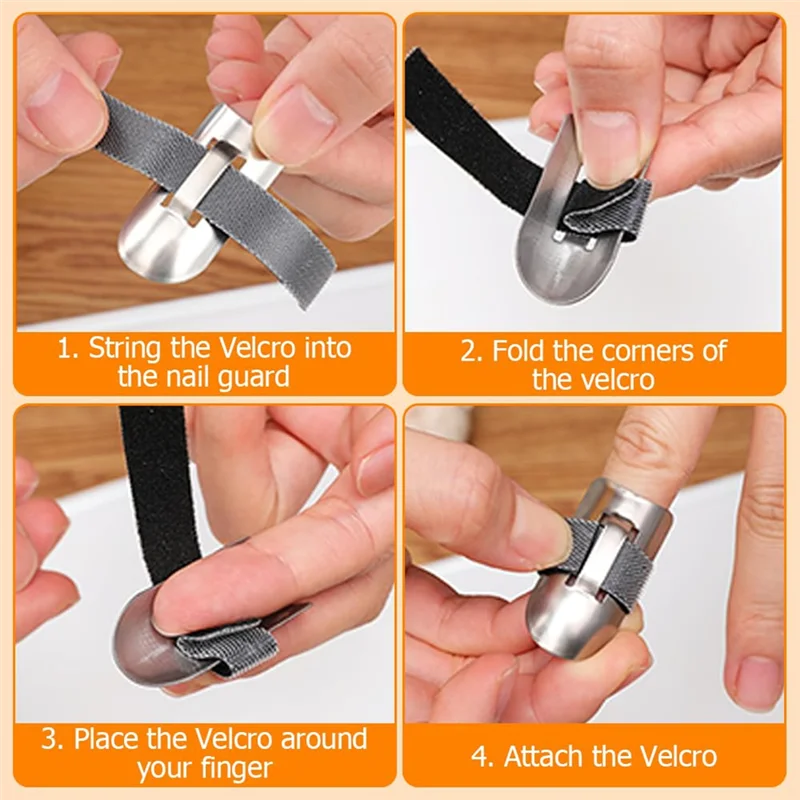 1. String the Velcro into the nail guard

2. Fold the corners of the velcro

3. Place the Velcro around your finger

4. Attach the Velcro