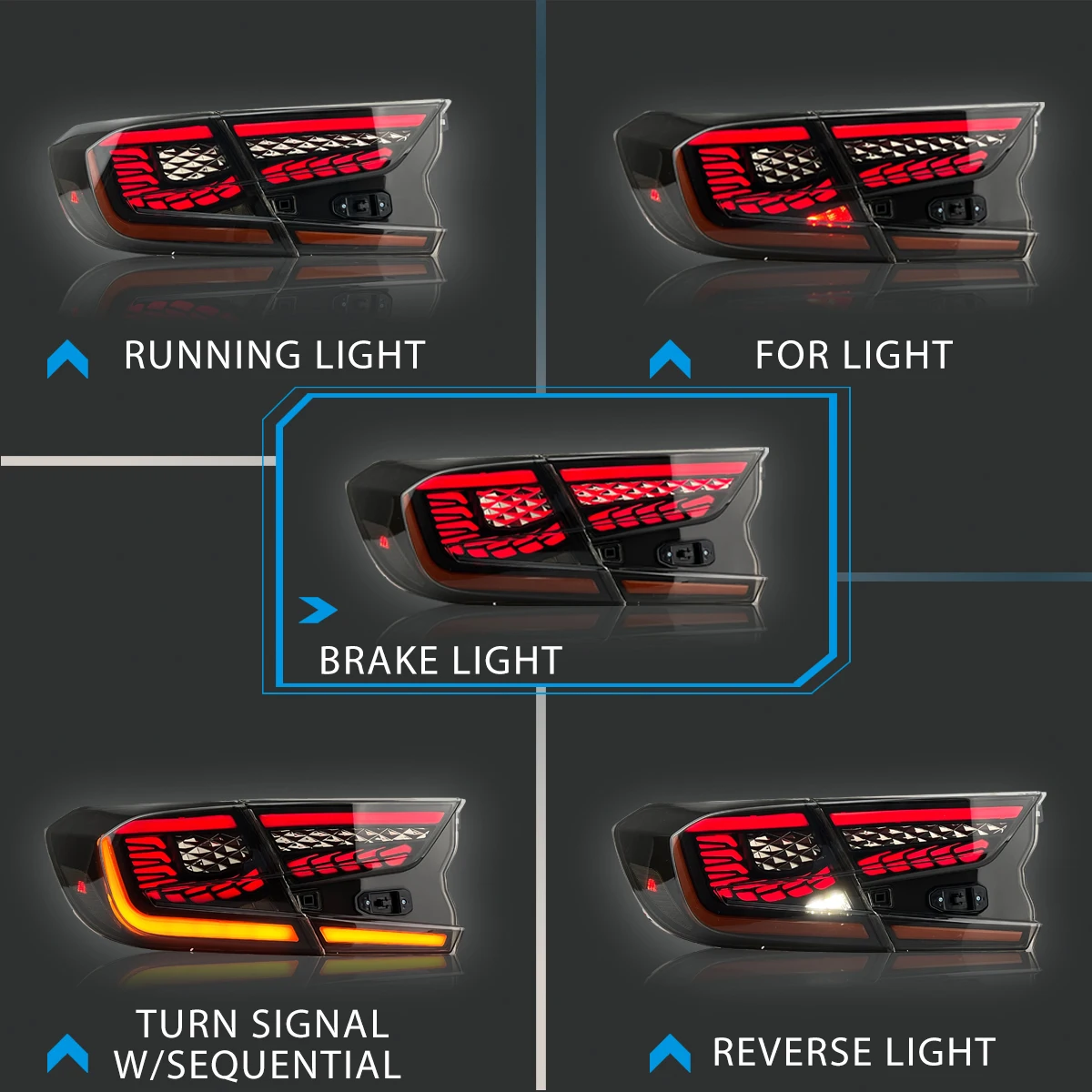 RUNNING LIGHT

FOR LIGHT

BRAKE LIGHT

TURN SIGNAL W/SEQUENTIAL

REVERSE LIGHT