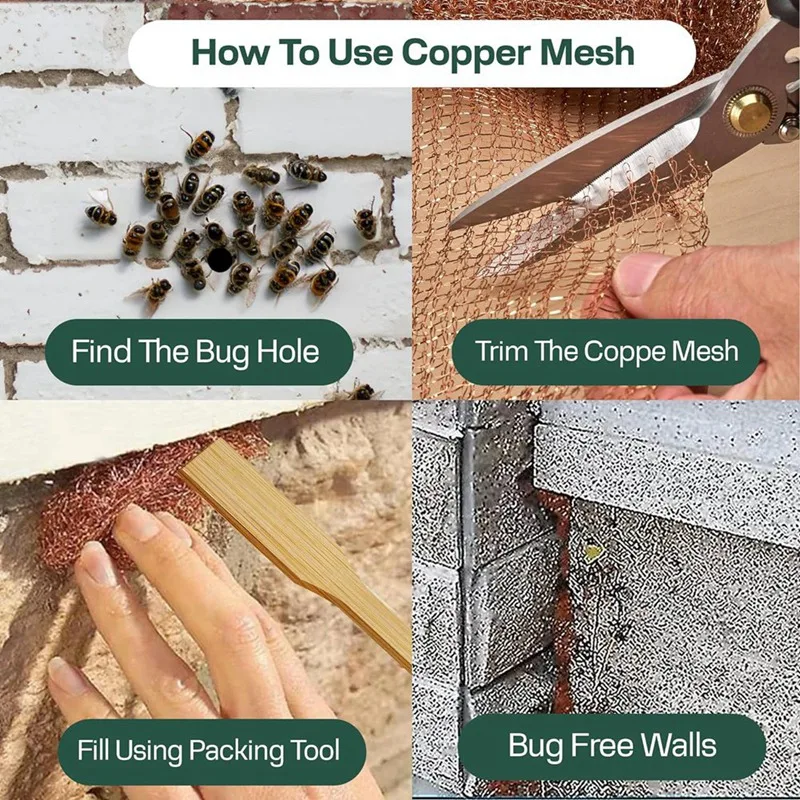 How To Use Copper Mesh

Find The Bug Hole

Trim The Coppe Mesh

Fill Using Packing Tool

Bug Free Walls