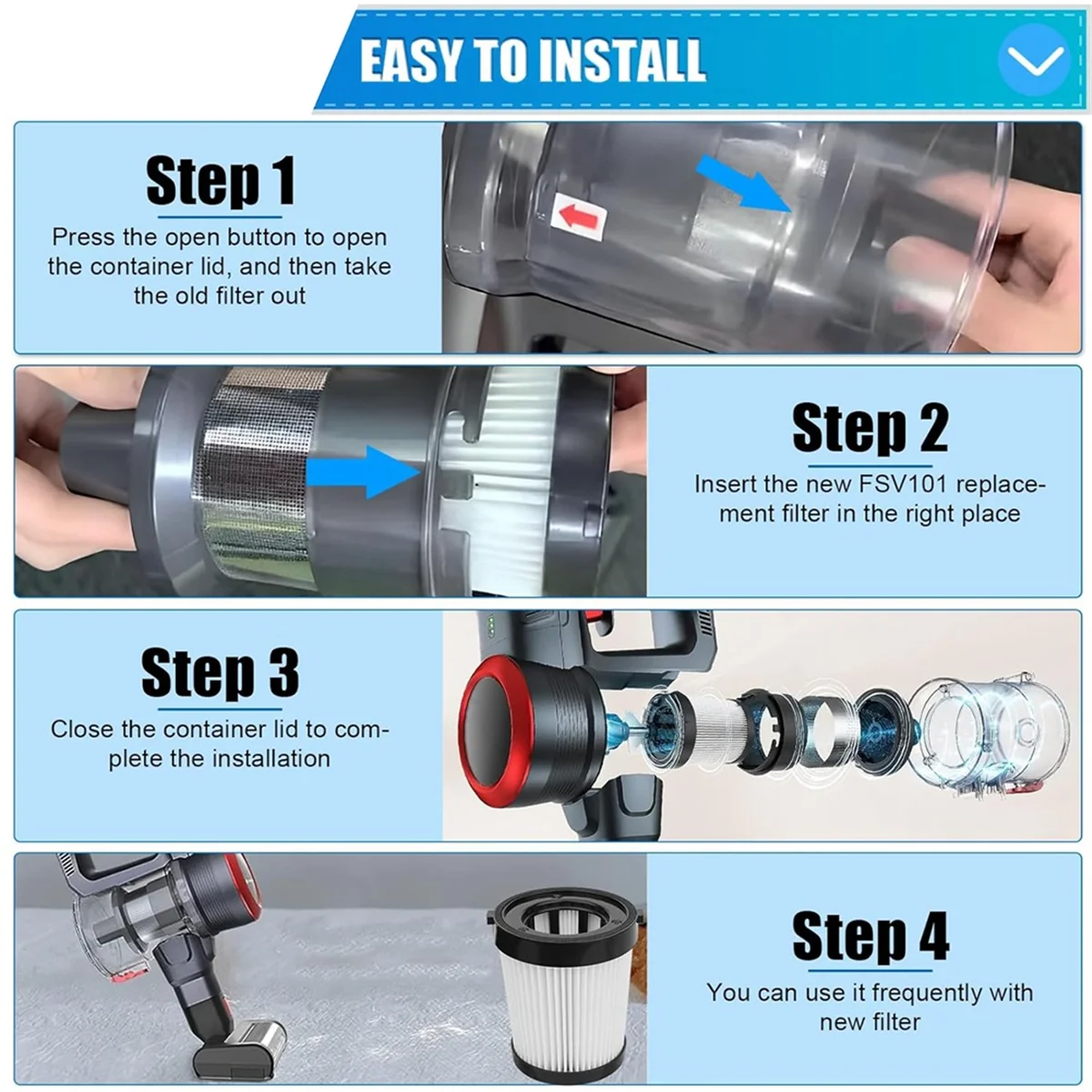 EASY TO INSTALL

Step 1

Press the open button to open the container lid, and then take the old filter out

Step 2

Insert the new FSV101 replacement filter in the right place

Step 3

Close the container lid to complete the installation

Step 4

You can use it frequently with new filter