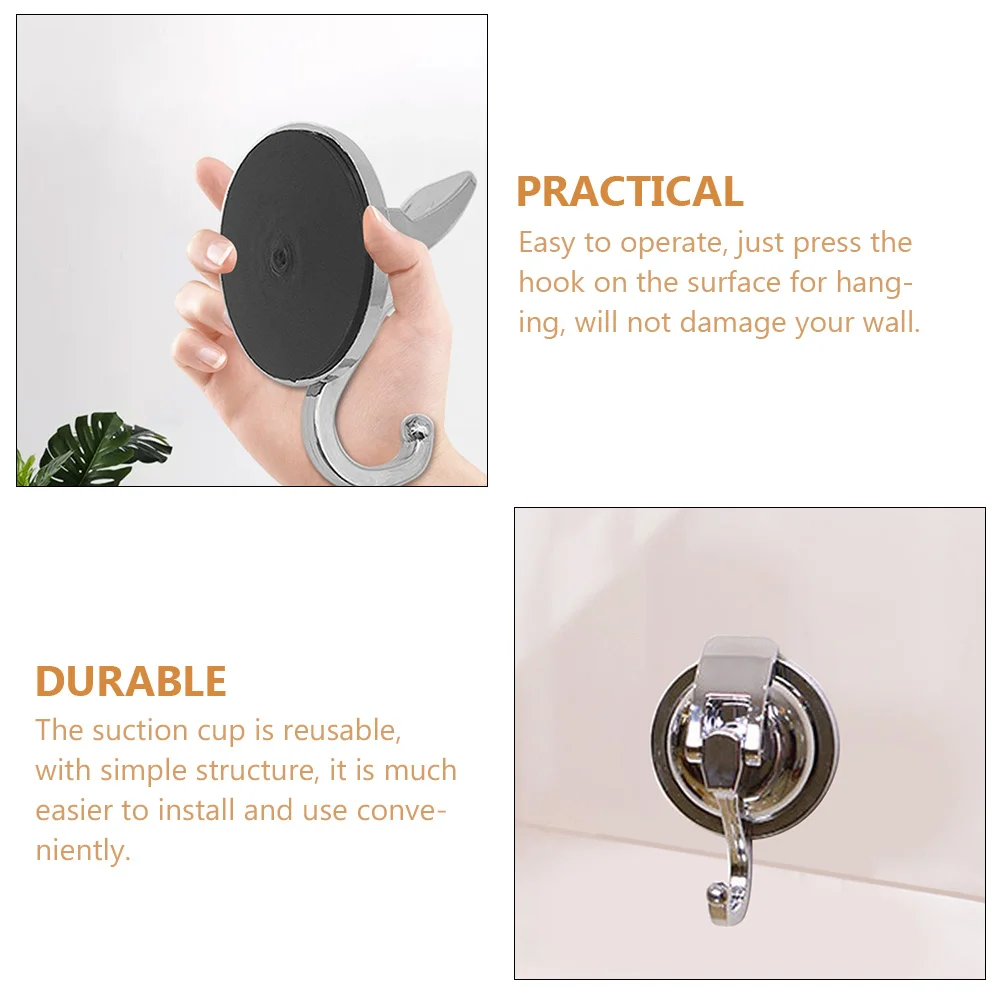 PRACTICAL

Easy to operate, just press the hook on the surface for hanging, will not damage your wall.

DURABLE

The suction cup is reusable, with simple structure, it is much easier to install and use conveniently.