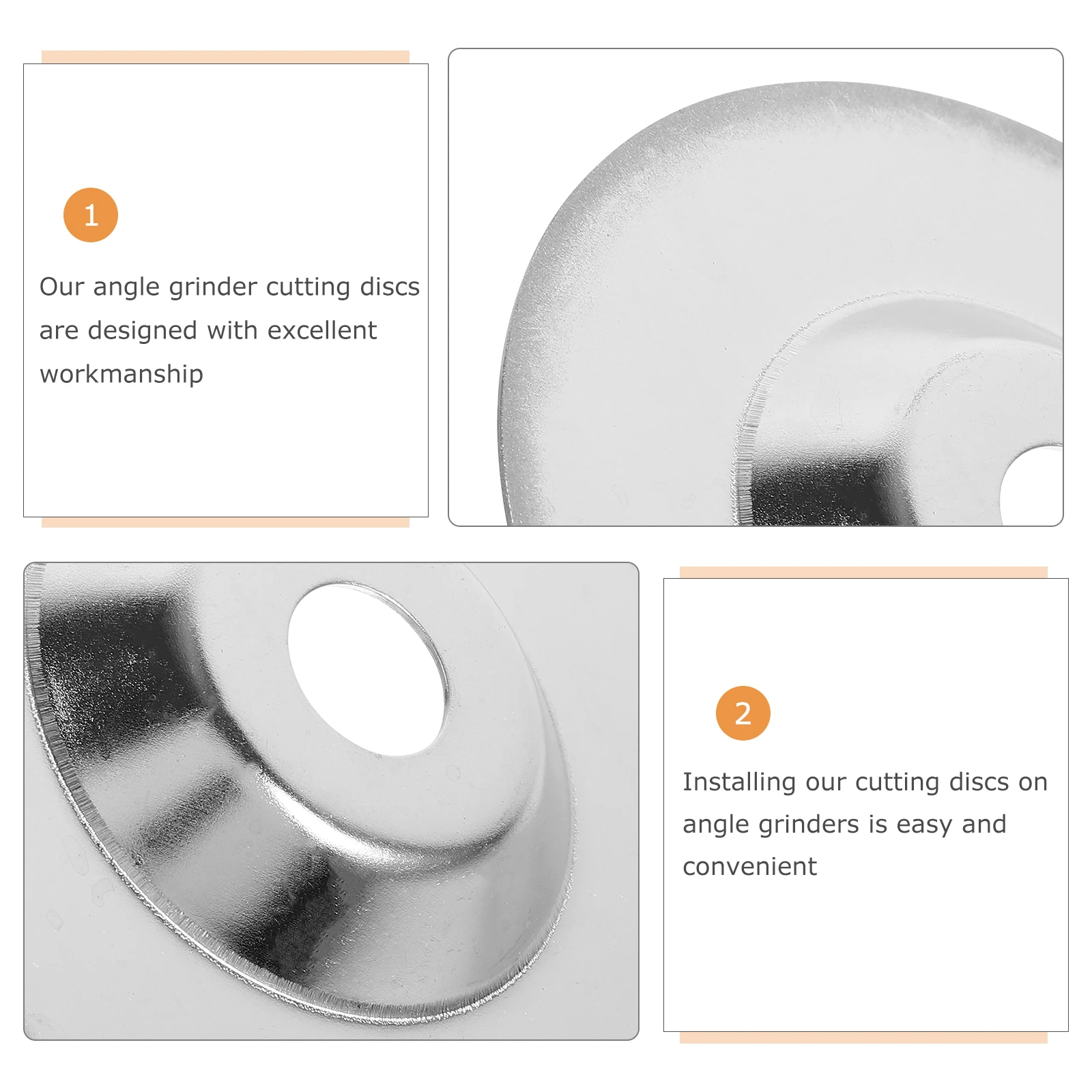 1

Our angle grinder cutting discs are designed with excellent workmanship

2

Installing our cutting discs on angle grinders is easy and convenient