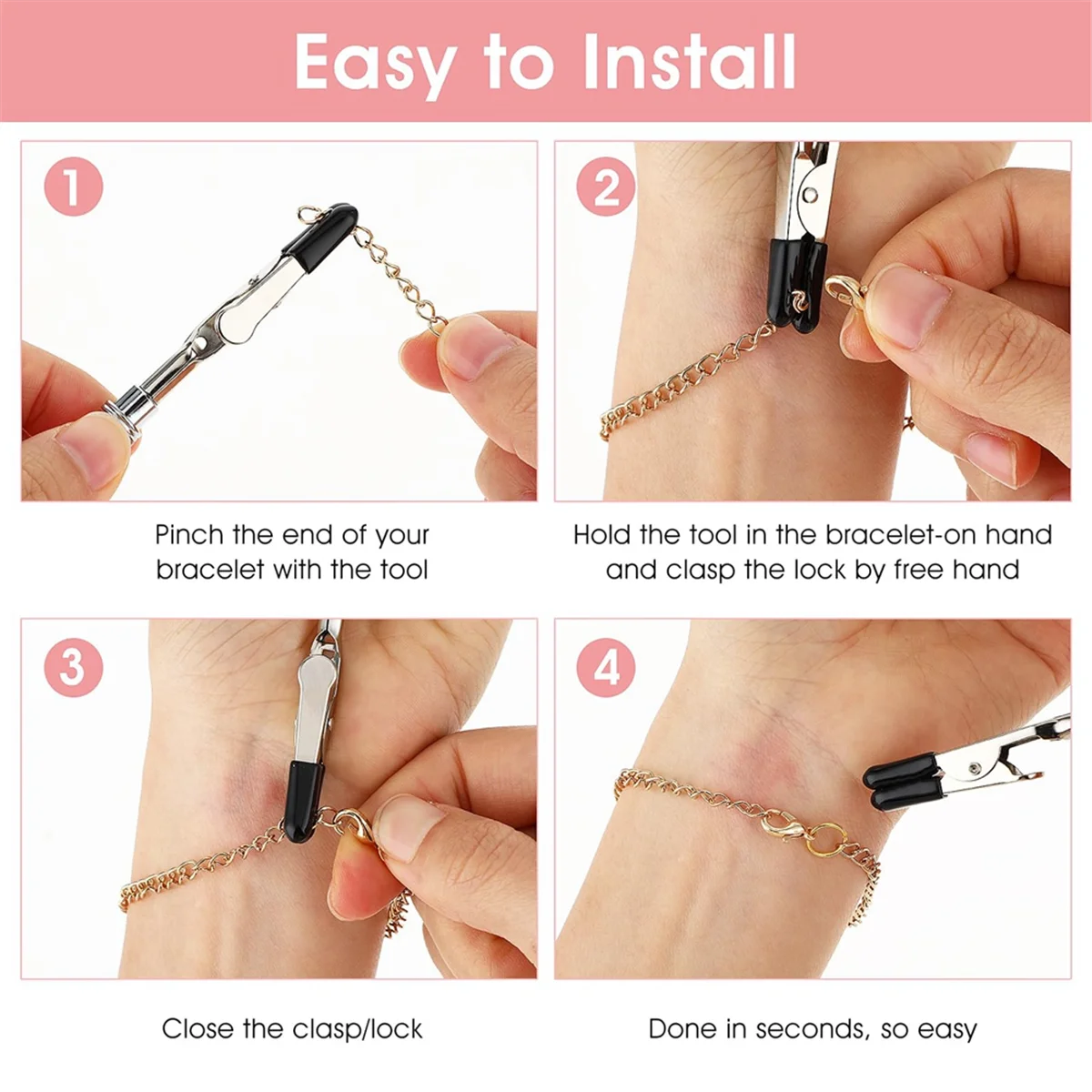 Easy to Install

1

Pinch the end of your bracelet with the tool

2

Hold the tool in the bracelet-on hand and clasp the lock by free hand

3

Close the clasp/lock

4

Done in seconds, so easy