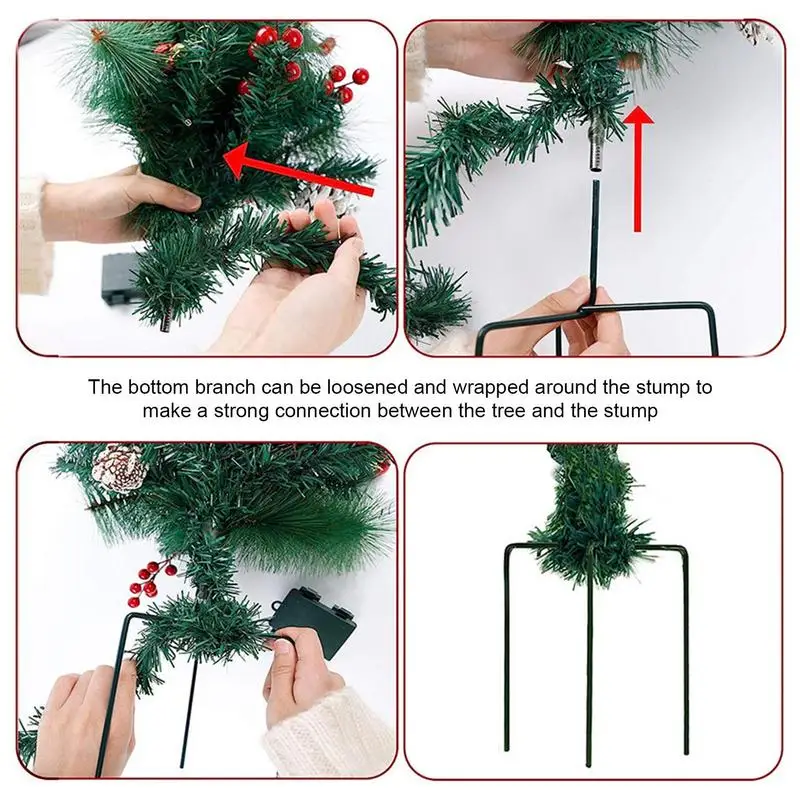 The bottom branch can be loosened and wrapped around the stump to make a strong connection between the tree and the stump