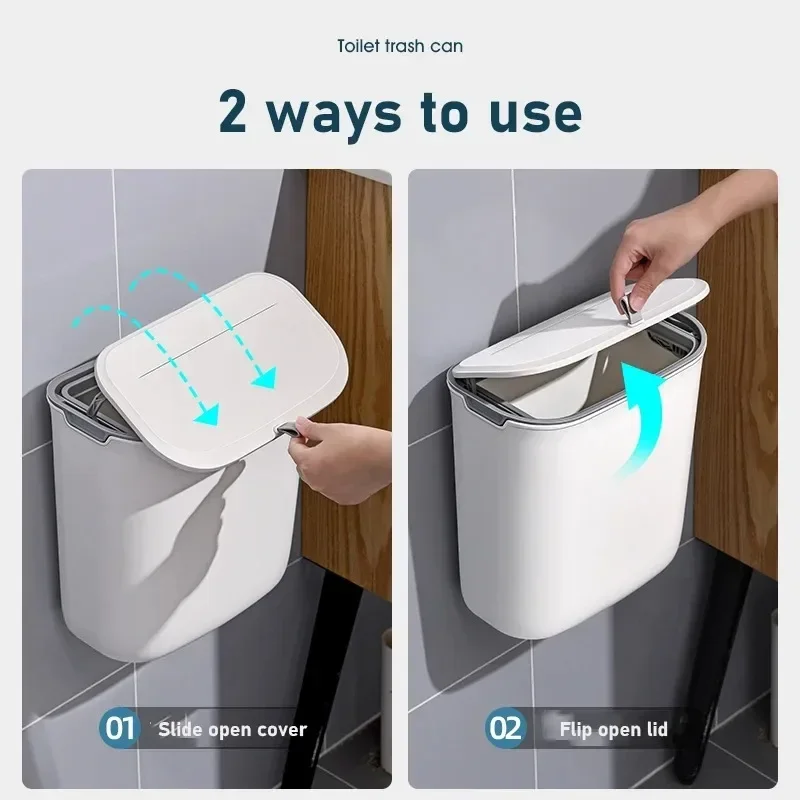 Toilet trash can

2 ways to use

01 Slide open cover

02 Flip open lid