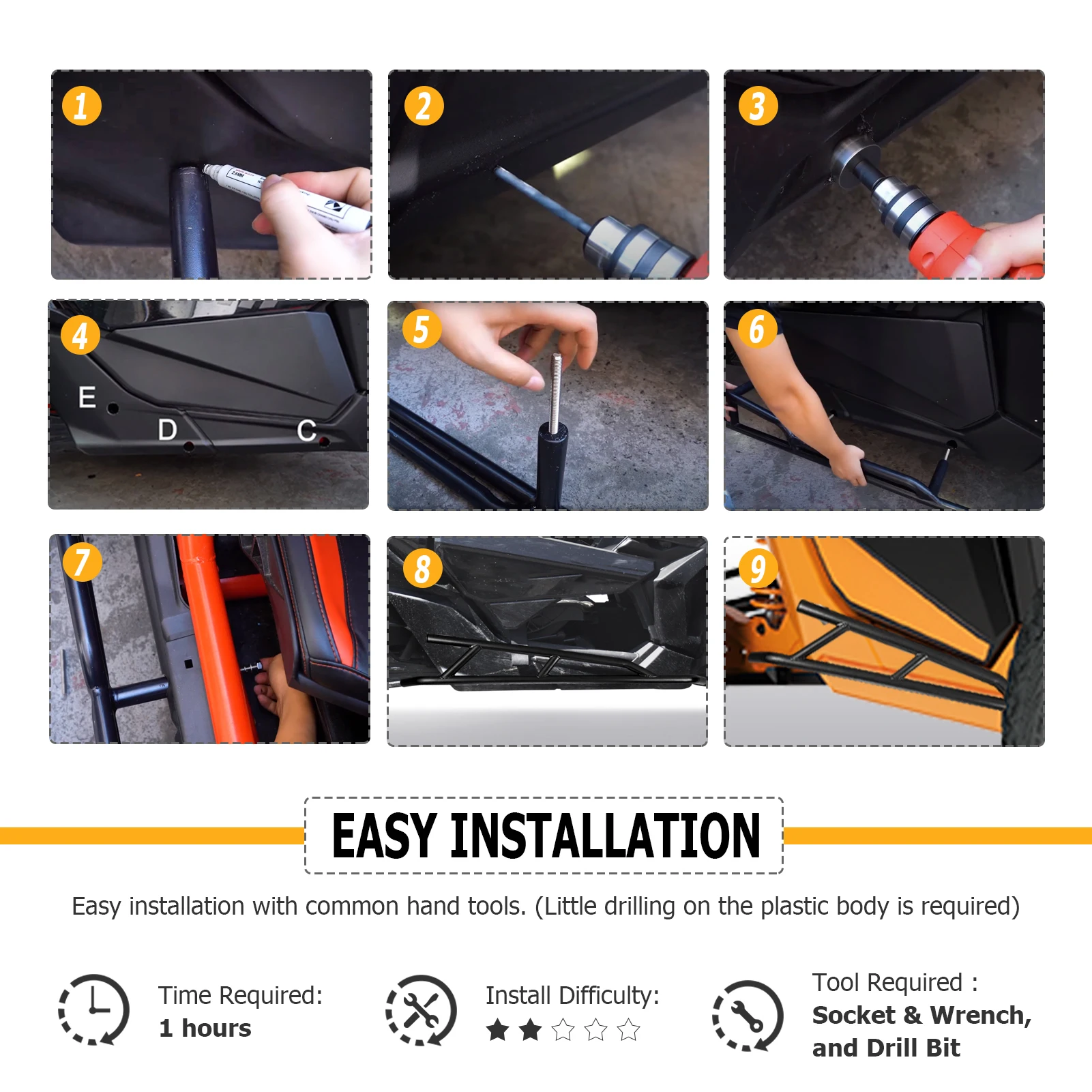 1

2

3

4

E

D

C

5

6

7

8

9

EASY INSTALLATION

Easy installation with common hand tools. (Little drilling on the plastic body is required)

Time Required:
1 hours

Install Difficulty:
★★☆☆☆

Tool Required :
Socket & Wrench, and Drill Bit