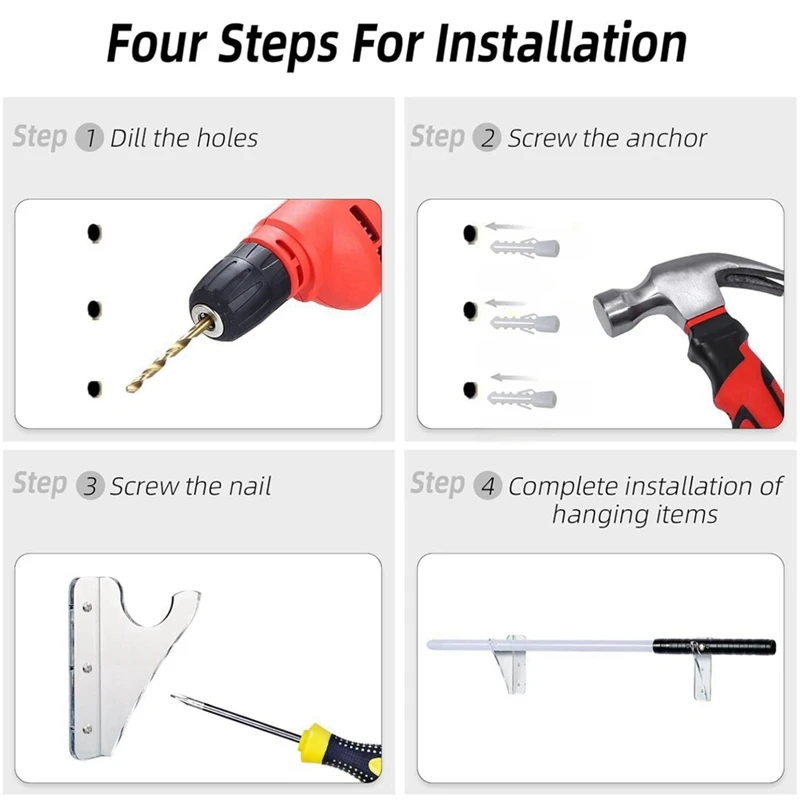 Four Steps For Installation

Step 1 Dill the holes

Step 2 Screw the anchor

Step 3 Screw the nail

Step 4 Complete installation of hanging items