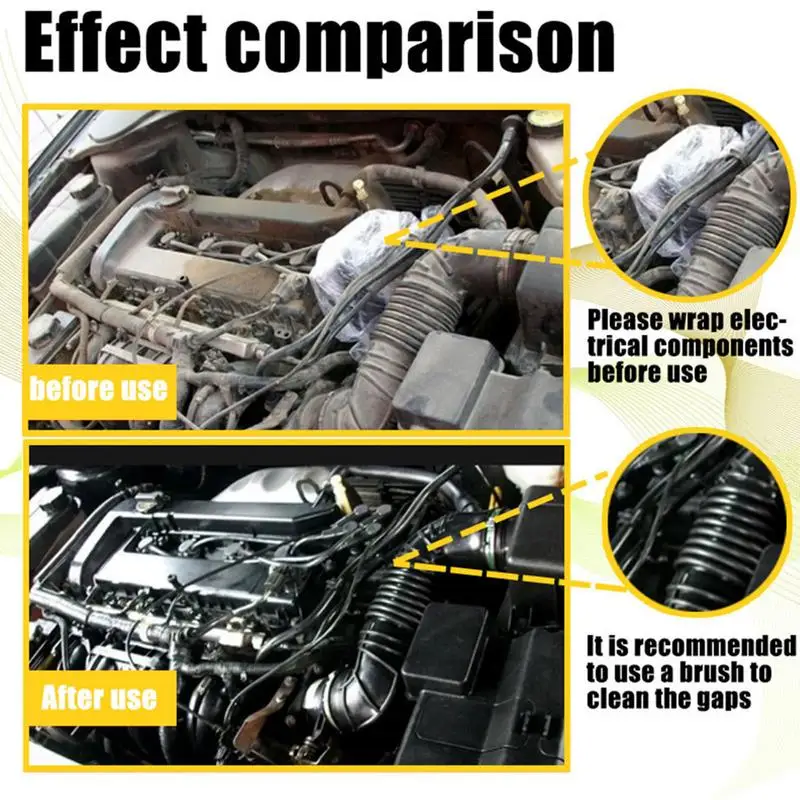 Effect comparison

before use

Please wrap electrical components before use

After use

It is recommended to use a brush to clean the gaps