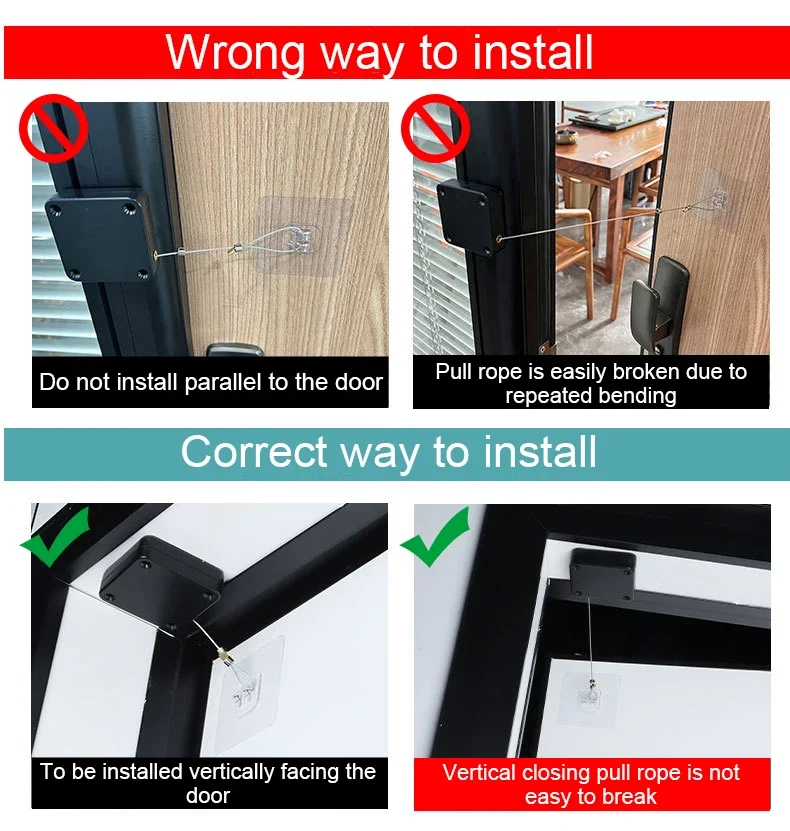 Wrong way to install

Do not install parallel to the door

Pull rope is easily broken due to repeated bending

Correct way to install

To be installed vertically facing the door

Vertical closing pull rope is not easy to break