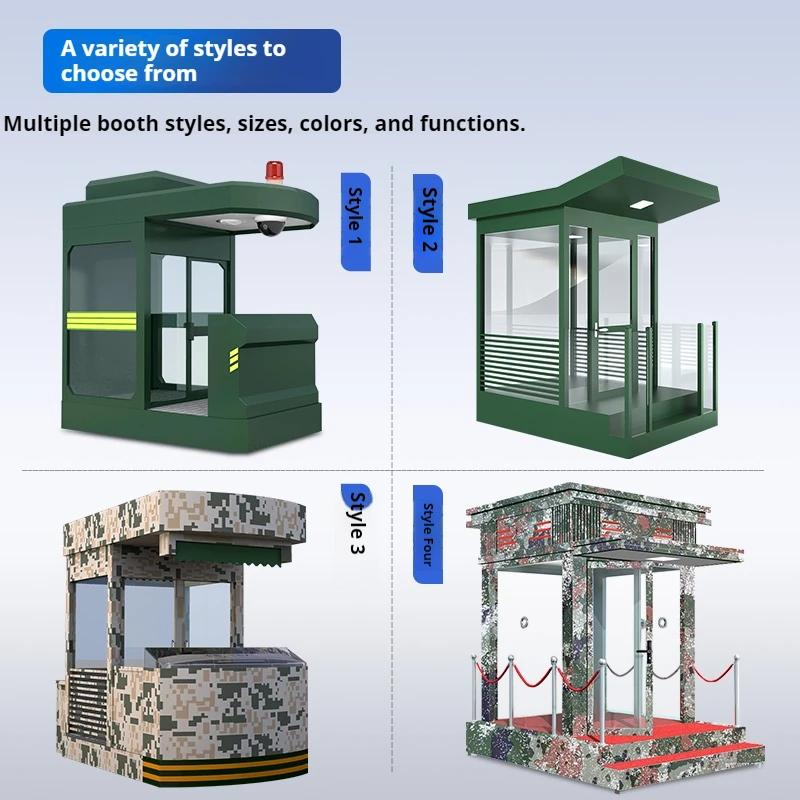 A variety of styles to choose from

Multiple booth styles, sizes, colors, and functions.

Style 1

Style 2

Style 3

Style Four