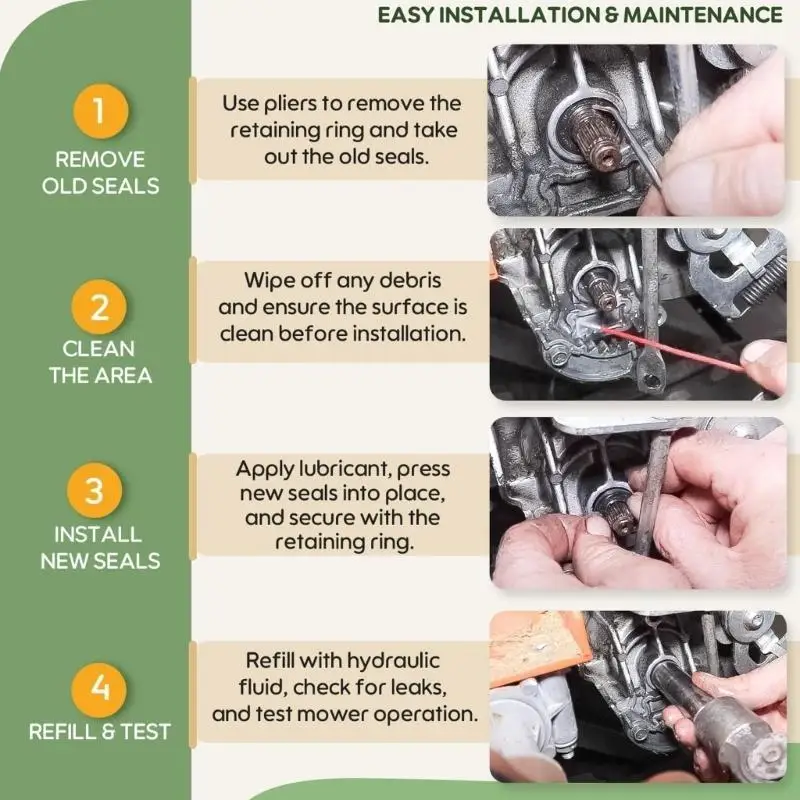 EASY INSTALLATION & MAINTENANCE

1
REMOVE OLD SEALS

Use pliers to remove the retaining ring and take out the old seals.

2
CLEAN THE AREA

Wipe off any debris and ensure the surface is clean before installation.

3
INSTALL NEW SEALS

Apply lubricant, press new seals into place, and secure with the retaining ring.

4
REFILL & TEST

Refill with hydraulic fluid, check for leaks, and test mower operation.