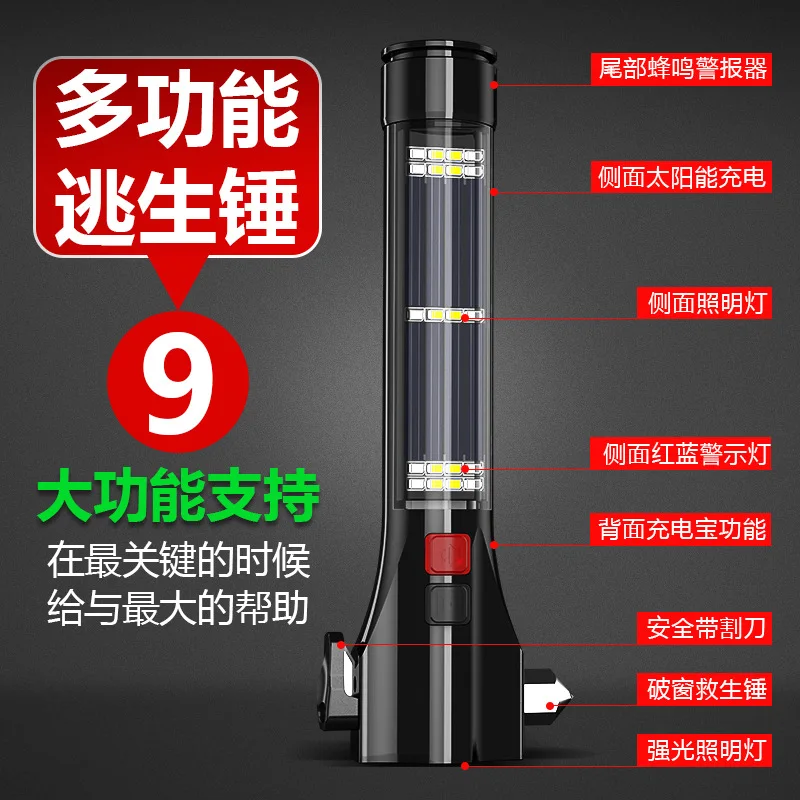 多功能
逃生锤

9

大功能支持

在最关键的时候
给与最大的帮助

尾部蜂鸣警报器

侧面太阳能充电

侧面照明灯

侧面红蓝警示灯

背面充电宝功能

安全带割刀

破窗救生锤

强光照明灯