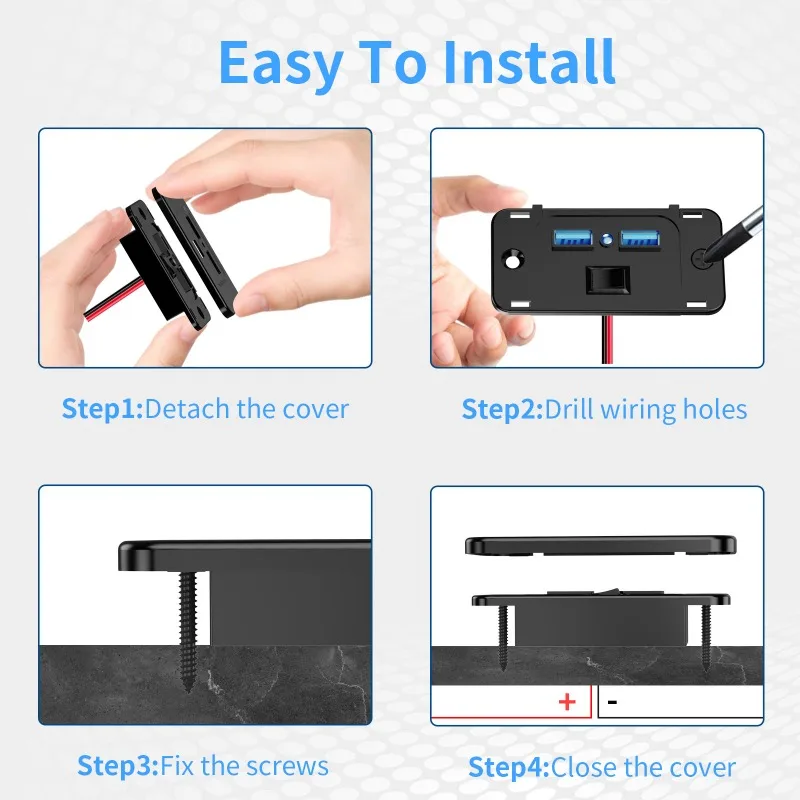 Easy To Install

Step1:Detach the cover

Step2:Drill wiring holes

Step3:Fix the screws

+ -

Step4:Close the cover