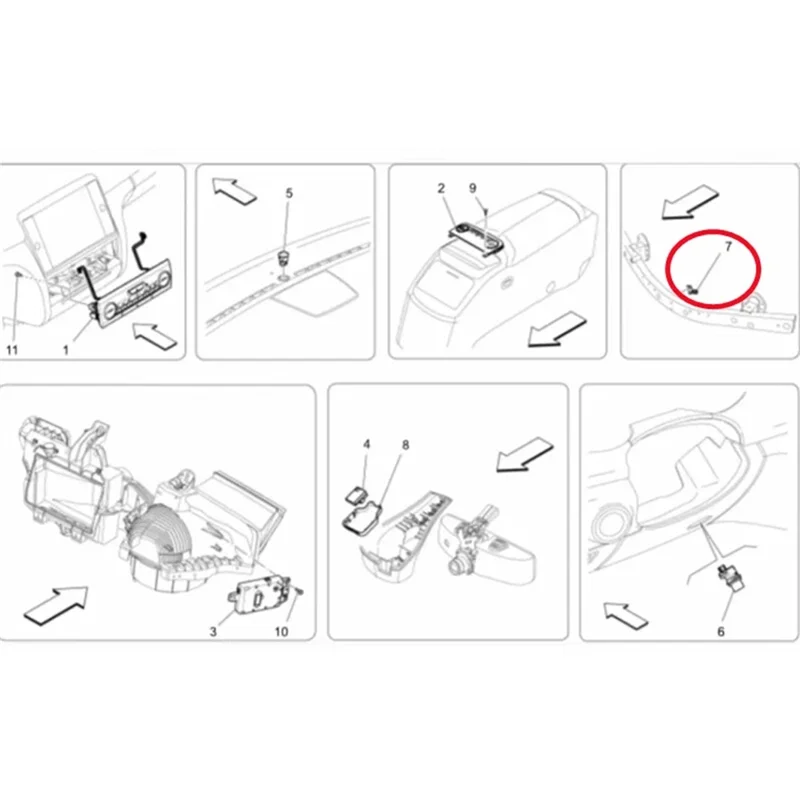 11
1
5
2
9
7
3
10
4
8
6