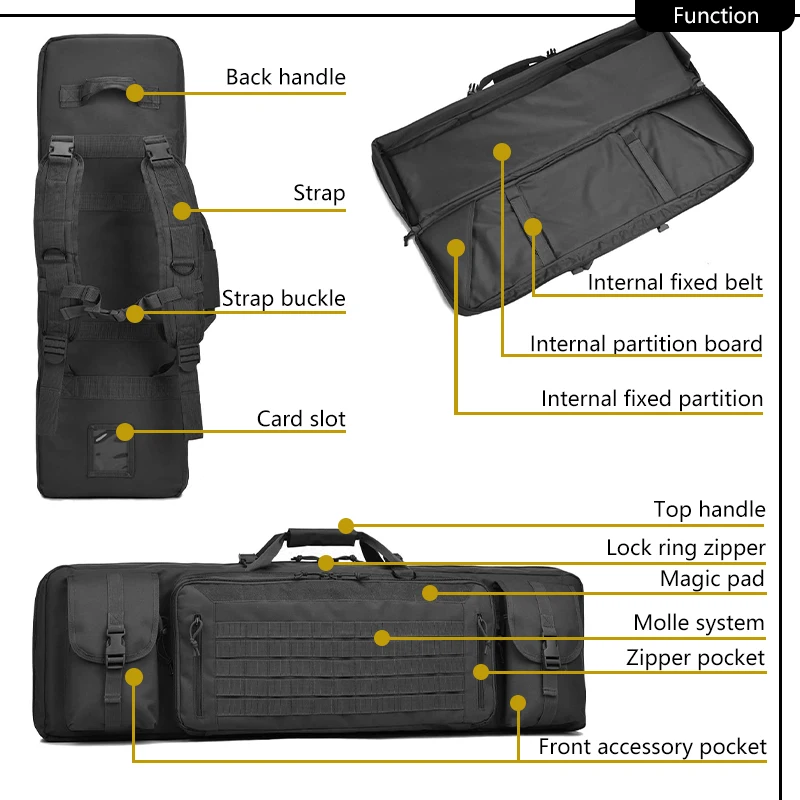 Function

Back handle

Strap

Strap buckle

Card slot

Internal fixed belt

Internal partition board

Internal fixed partition

Top handle

Lock ring zipper

Magic pad

Molle system

Zipper pocket

Front accessory pocket