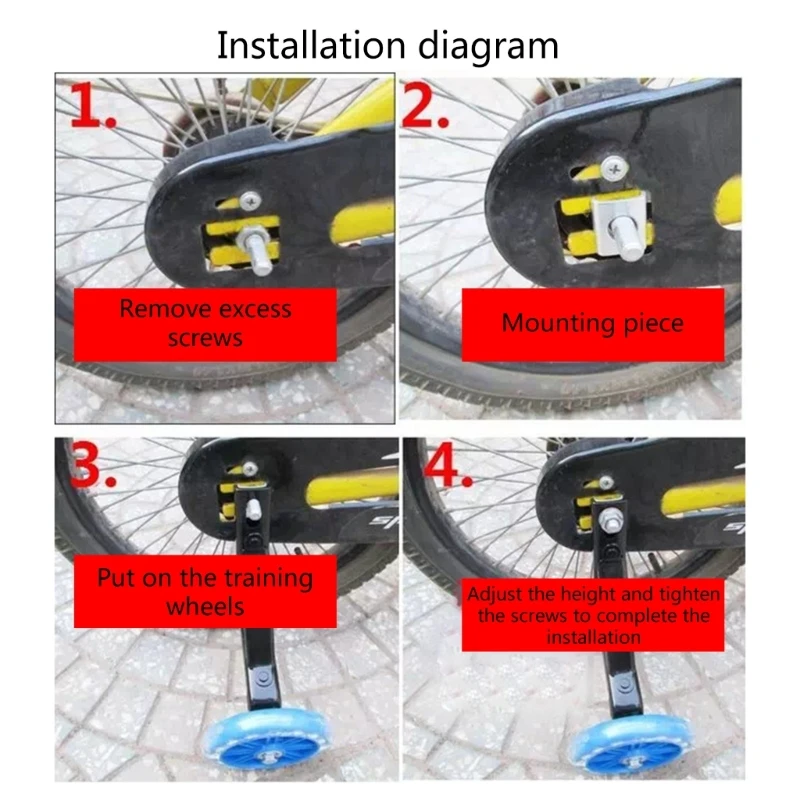 Installation diagram

1.

Remove excess screws

2.

Mounting piece

3.

Put on the training wheels

4.

Adjust the height and tighten the screws to complete the installation