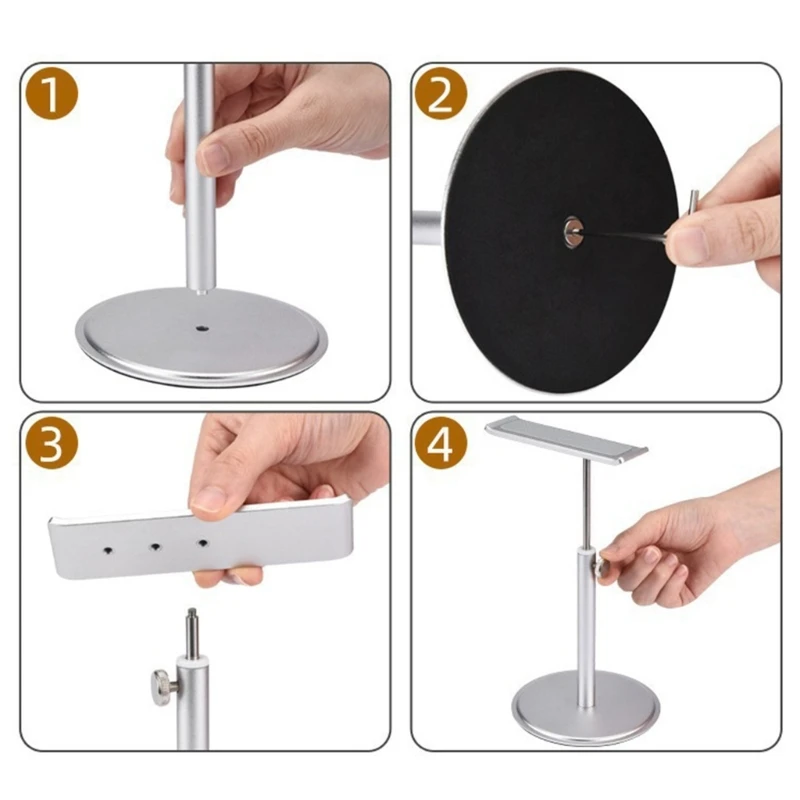 1

2

3

4