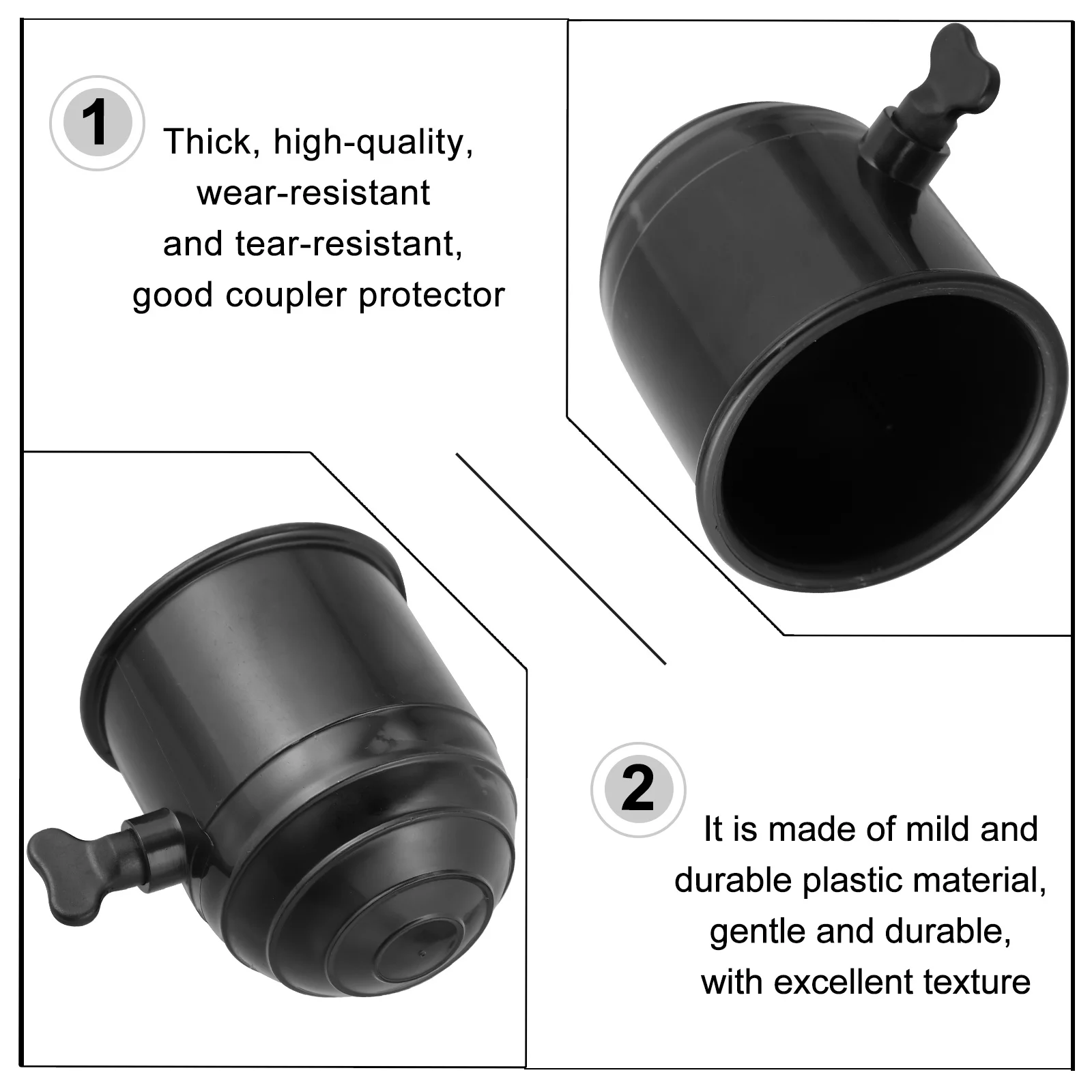 1

Thick, high-quality, wear-resistant and tear-resistant, good coupler protector

2

It is made of mild and durable plastic material, gentle and durable, with excellent texture