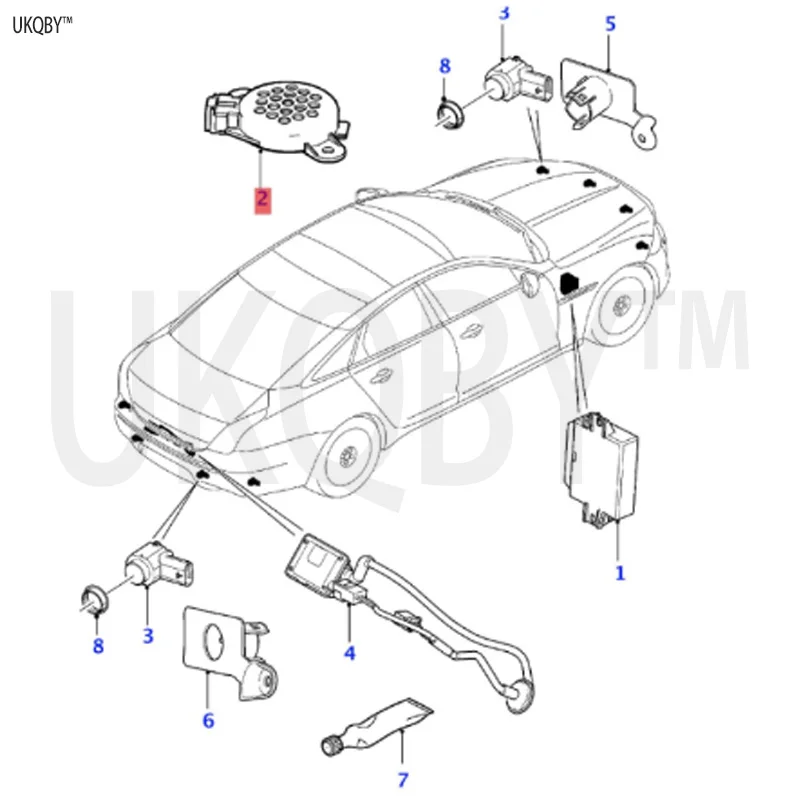 UKQBY™

3
5
8
2
UKQBY™
1
8
3
4
6
7