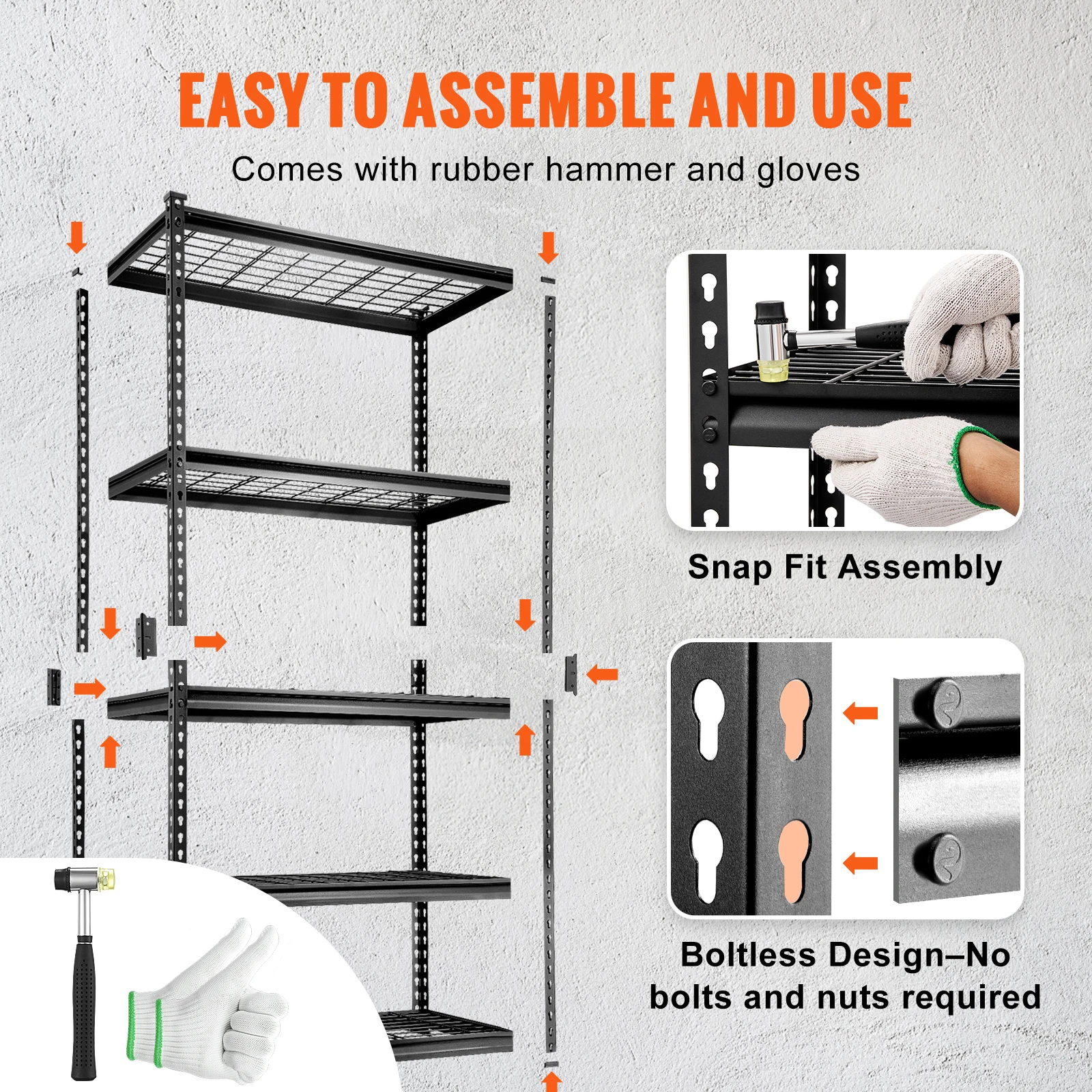 EASY TO ASSEMBLE AND USE

Comes with rubber hammer and gloves

Snap Fit Assembly

Boltless Design–No bolts and nuts required