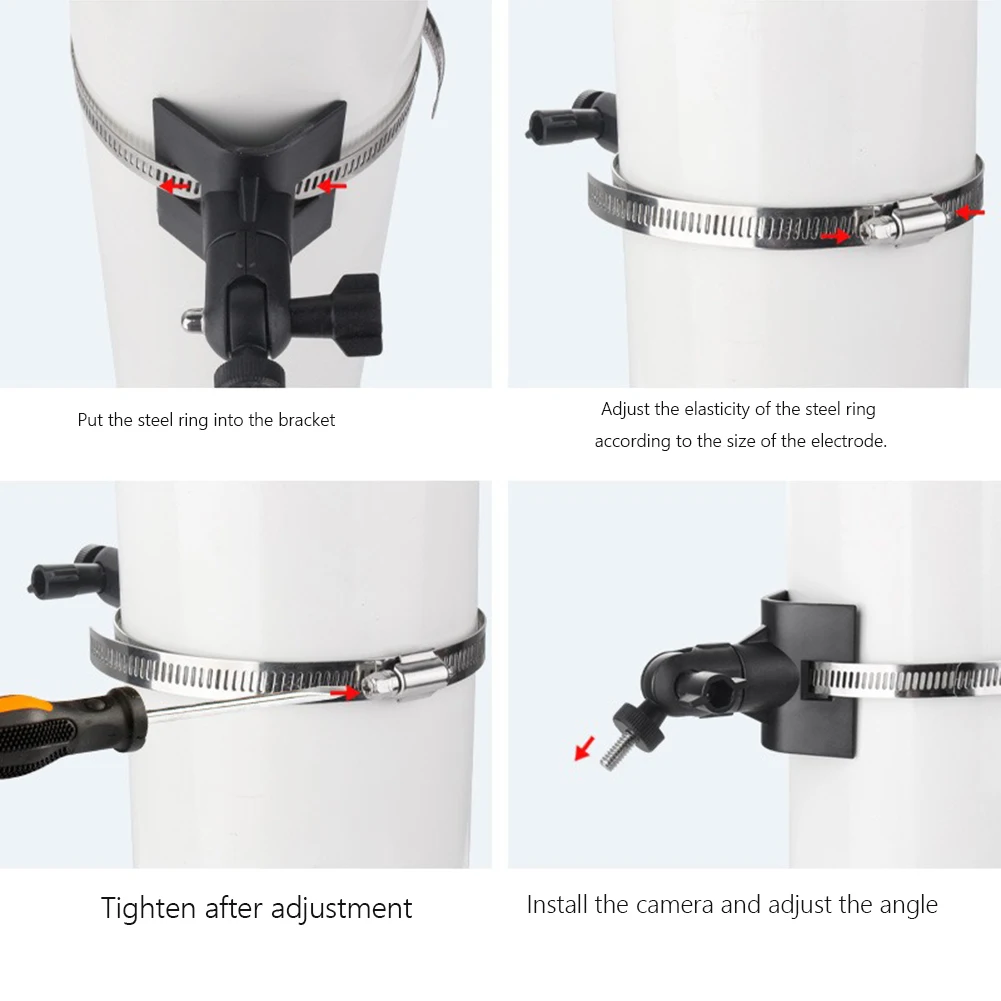 Put the steel ring into the bracket

Adjust the elasticity of the steel ring according to the size of the electrode.

Tighten after adjustment

Install the camera and adjust the angle