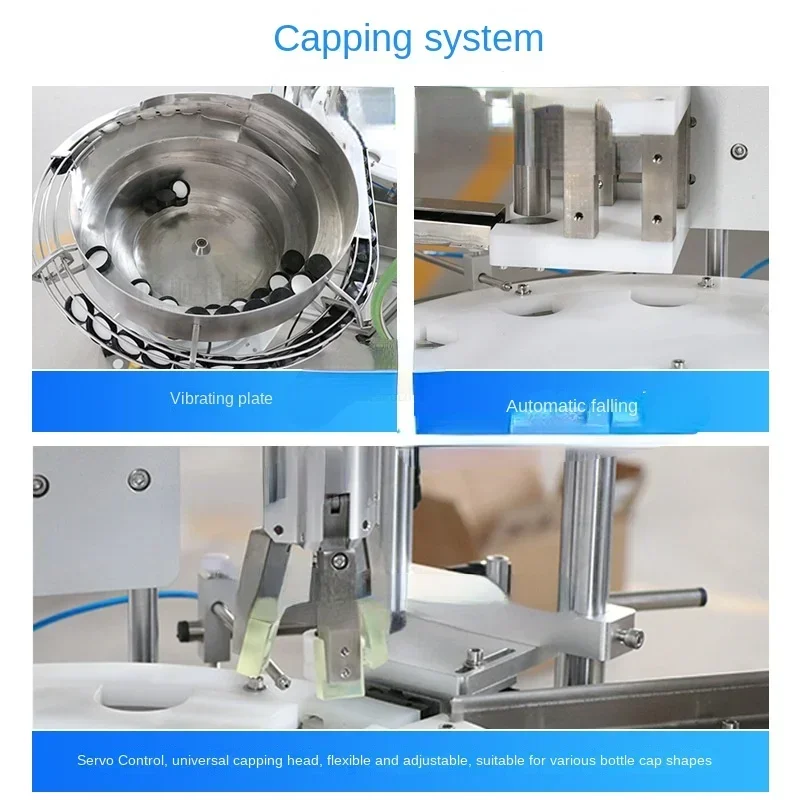 Capping system

Vibrating plate

Automatic falling

Servo Control, universal capping head, flexible and adjustable, suitable for various bottle cap shapes