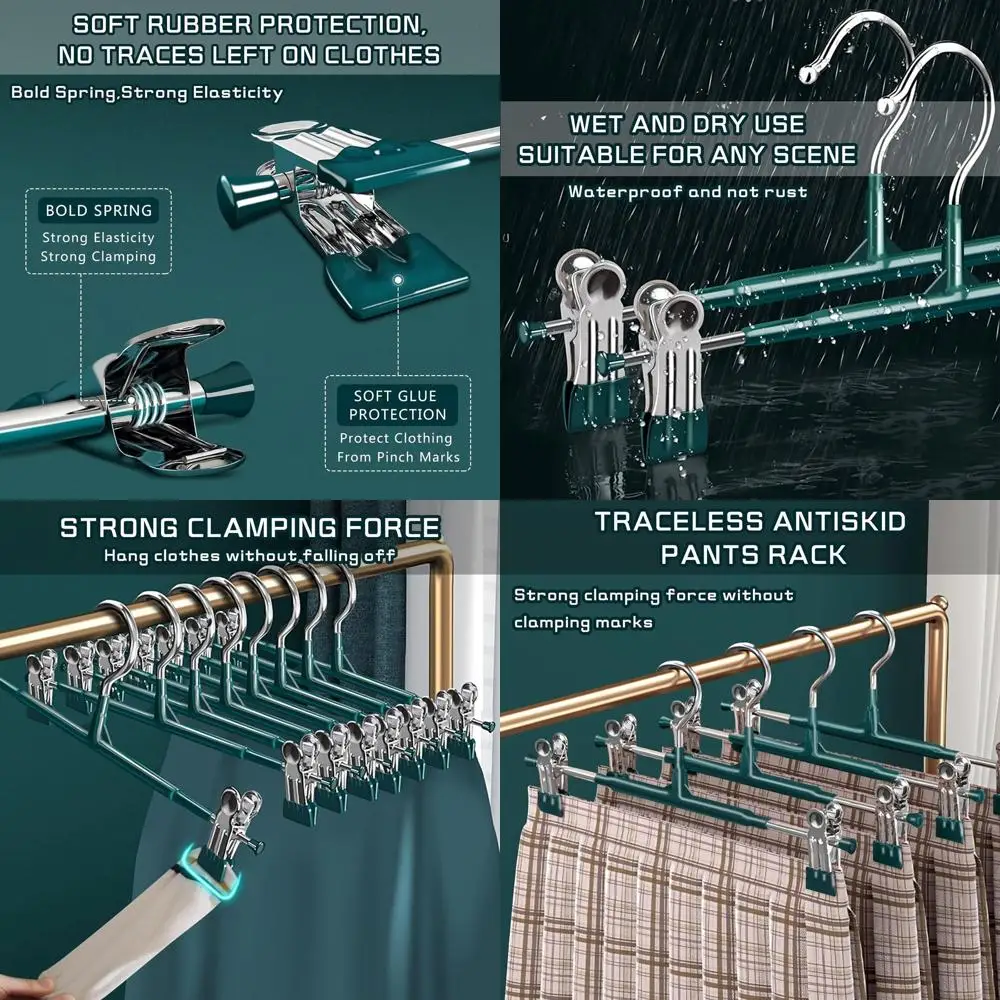 SOFT RUBBER PROTECTION, NO TRACES LEFT ON CLOTHES

Bold Spring,Strong Elasticity

BOLD SPRING

Strong Elasticity
Strong Clamping

SOFT GLUE PROTECTION

Protect Clothing
From Pinch Marks

WET AND DRY USE
SUITABLE FOR ANY SCENE

Waterproof and not rust

STRONG CLAMPING FORCE

Hang clothes without falling off

TRACELESS ANTISKID
PANTS RACK

Strong clamping force without clamping marks